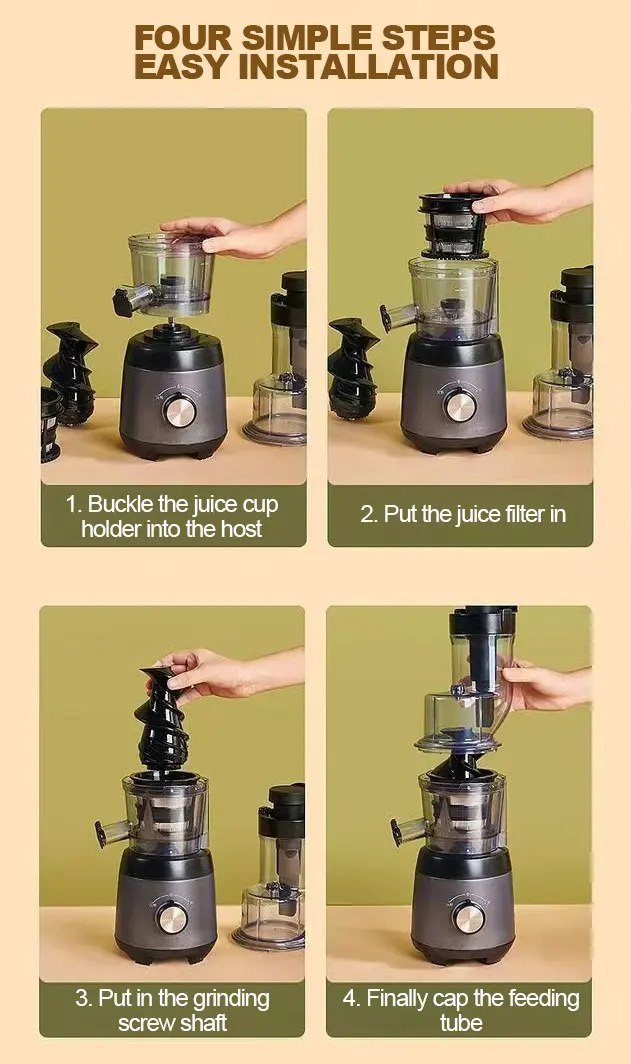 FOUR SIMPLE STEPS
EASY INSTALLATION

1. Buckle the juice cup holder into the host

2. Put the juice filter in

3. Put in the grinding screw shaft

4. Finally cap the feeding tube