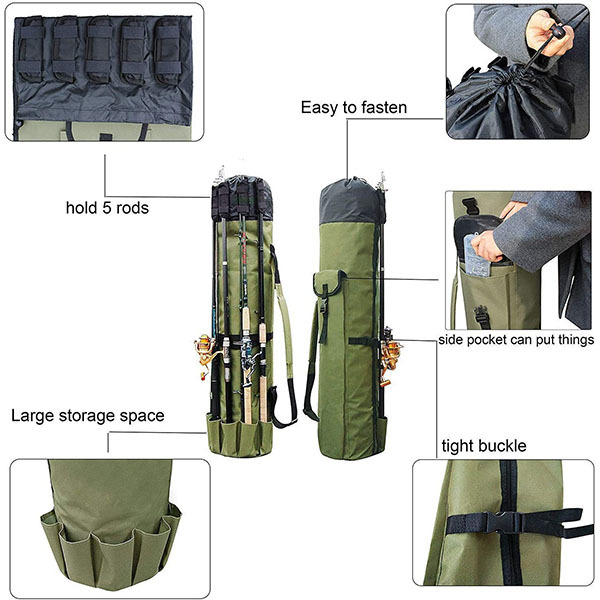 Easy to fasten

hold 5 rods

side pocket can put things

Large storage space

tight buckle