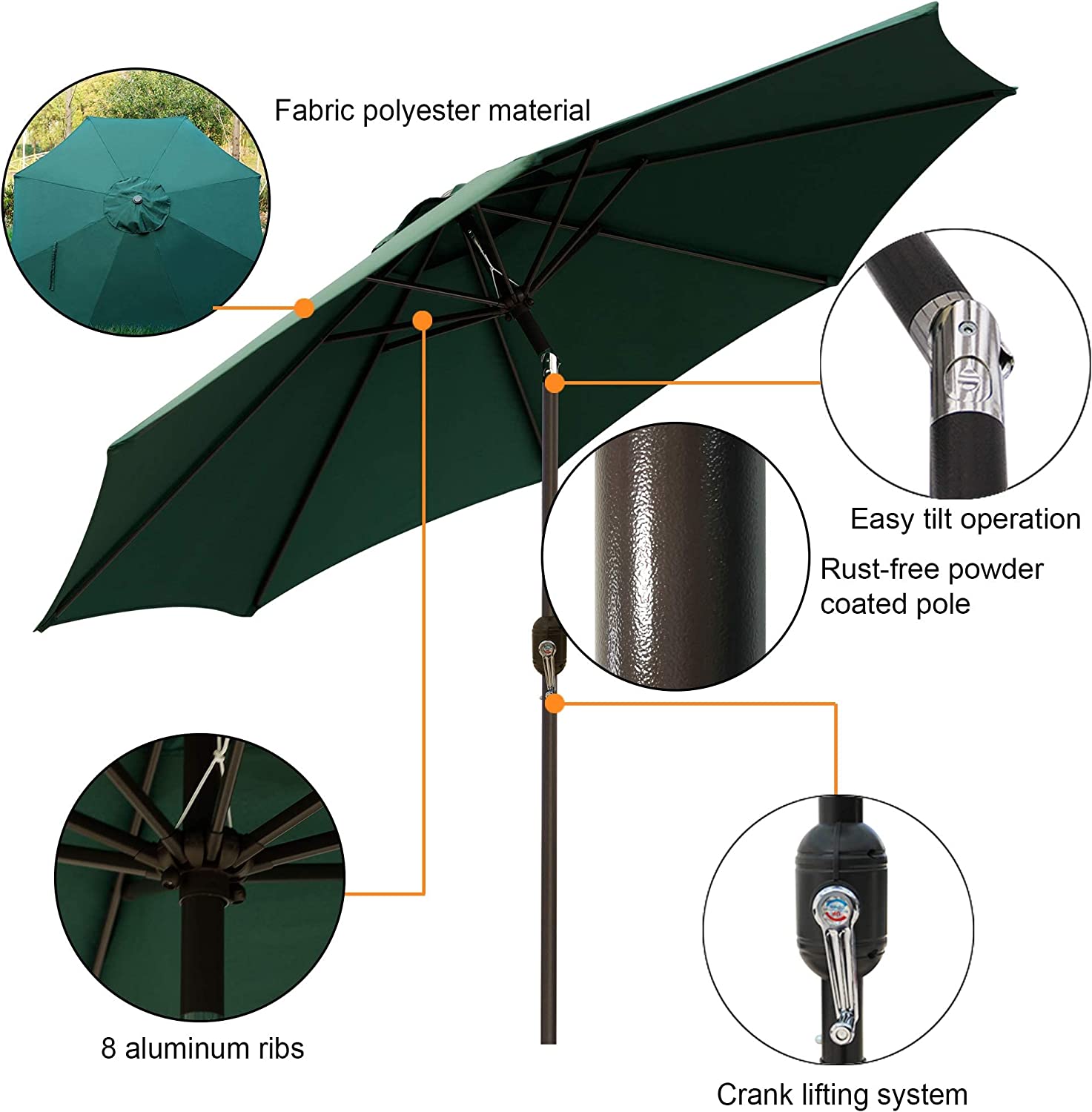 Fabric polyester material

Easy tilt operation

Rust-free powder coated pole

8 aluminum ribs

Crank lifting system