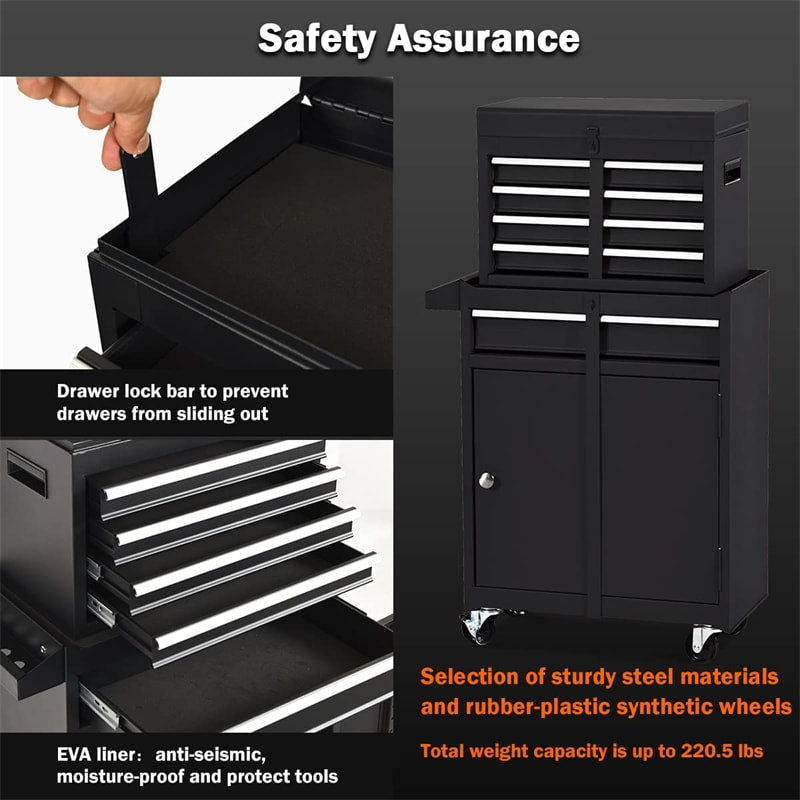 Safety Assurance

Drawer lock bar to prevent drawers from sliding out

EVA liner: anti-seismic, moisture-proof and protect tools

Selection of sturdy steel materials and rubber-plastic synthetic wheels

Total weight capacity is up to 220.5 lbs