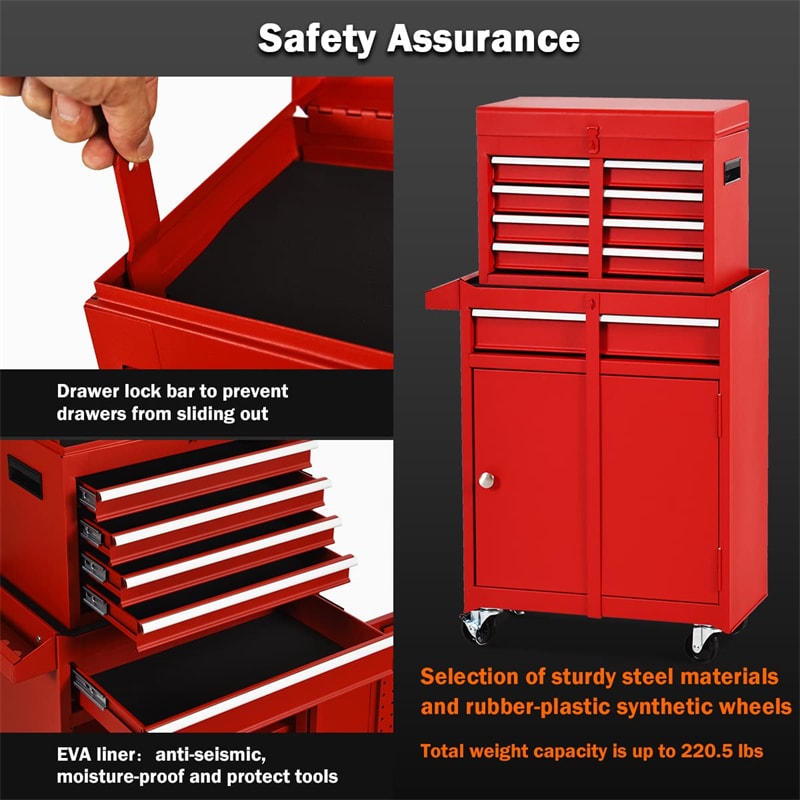 Safety Assurance

Drawer lock bar to prevent drawers from sliding out

EVA liner： anti-seismic, moisture-proof and protect tools

Selection of sturdy steel materials and rubber-plastic synthetic wheels

Total weight capacity is up to 220.5 lbs