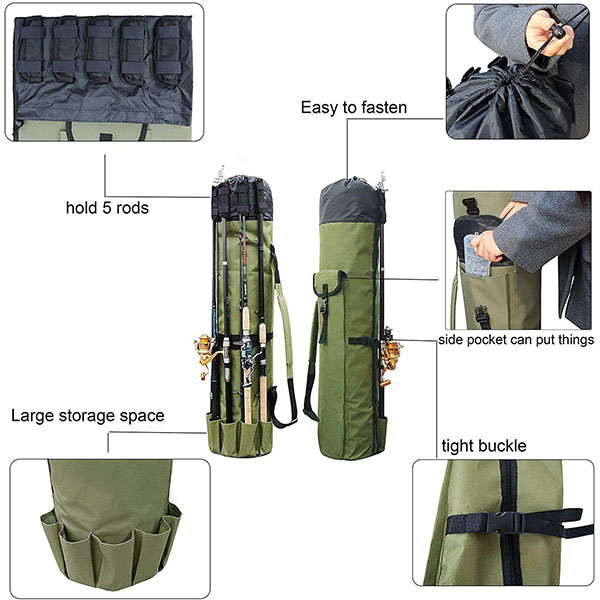 Easy to fasten

hold 5 rods

side pocket can put things

Large storage space

tight buckle