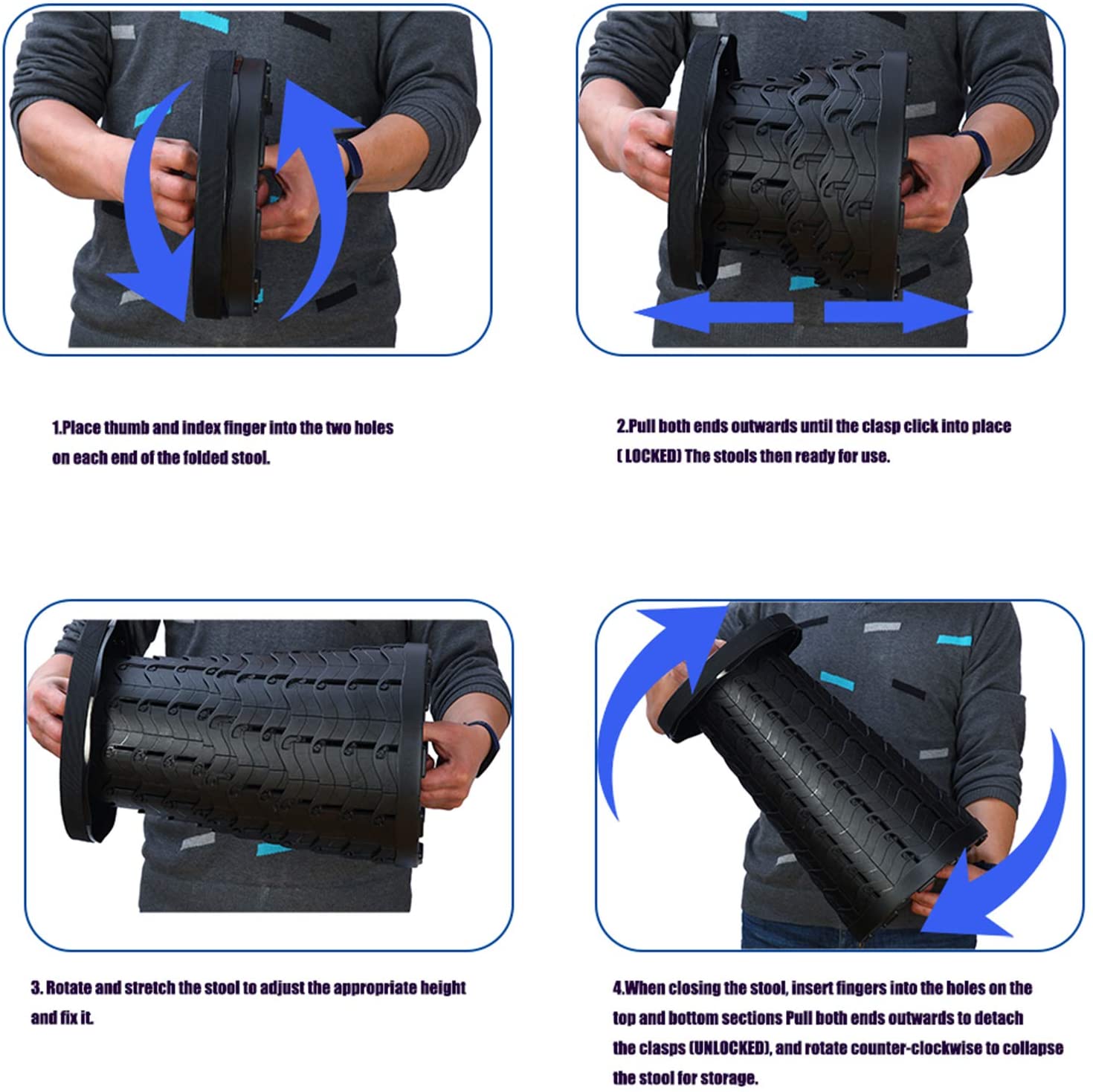 1.Place thumb and index finger into the two holes on each end of the folded stool.

2.Pull both ends outwards until the clasp click into place ( LOCKED) The stools then ready for use.

3. Rotate and stretch the stool to adjust the appropriate height and fix it.

4.When closing the stool, insert fingers into the holes on the top and bottom sections Pull both ends outwards to detach the clasps (UNLOCKED), and rotate counter-clockwise to collapse the stool for storage.