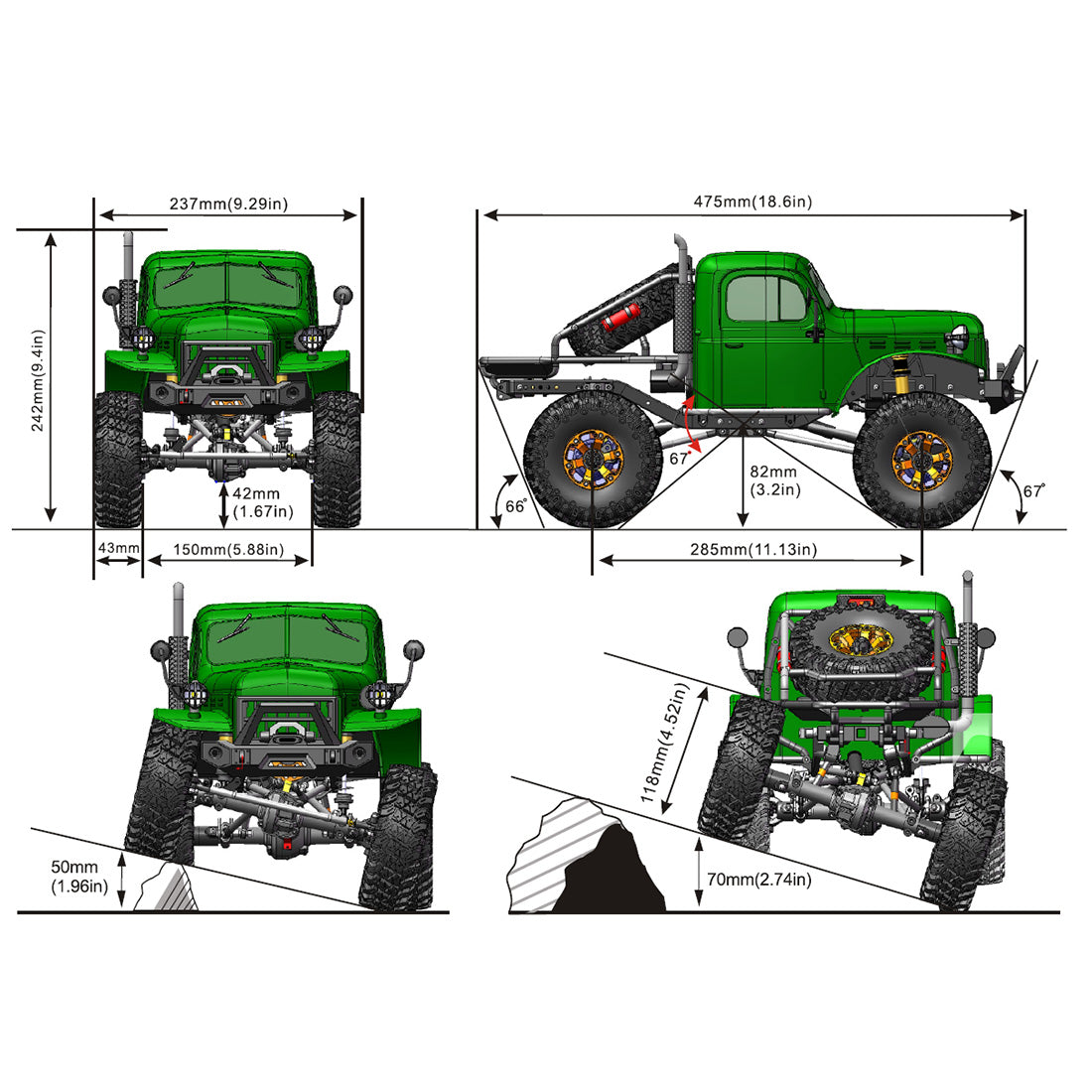 237mm(9.29in)

242mm(9.4in)

42mm
(1.67in)

43mm

150mm(5.88in)

475mm(18.6in)

67°

82mm
(3.2in)

66°

67°

285mm(11.13in)

50mm
(1.96in)

118mm(4.52in)

70mm(2.74in)