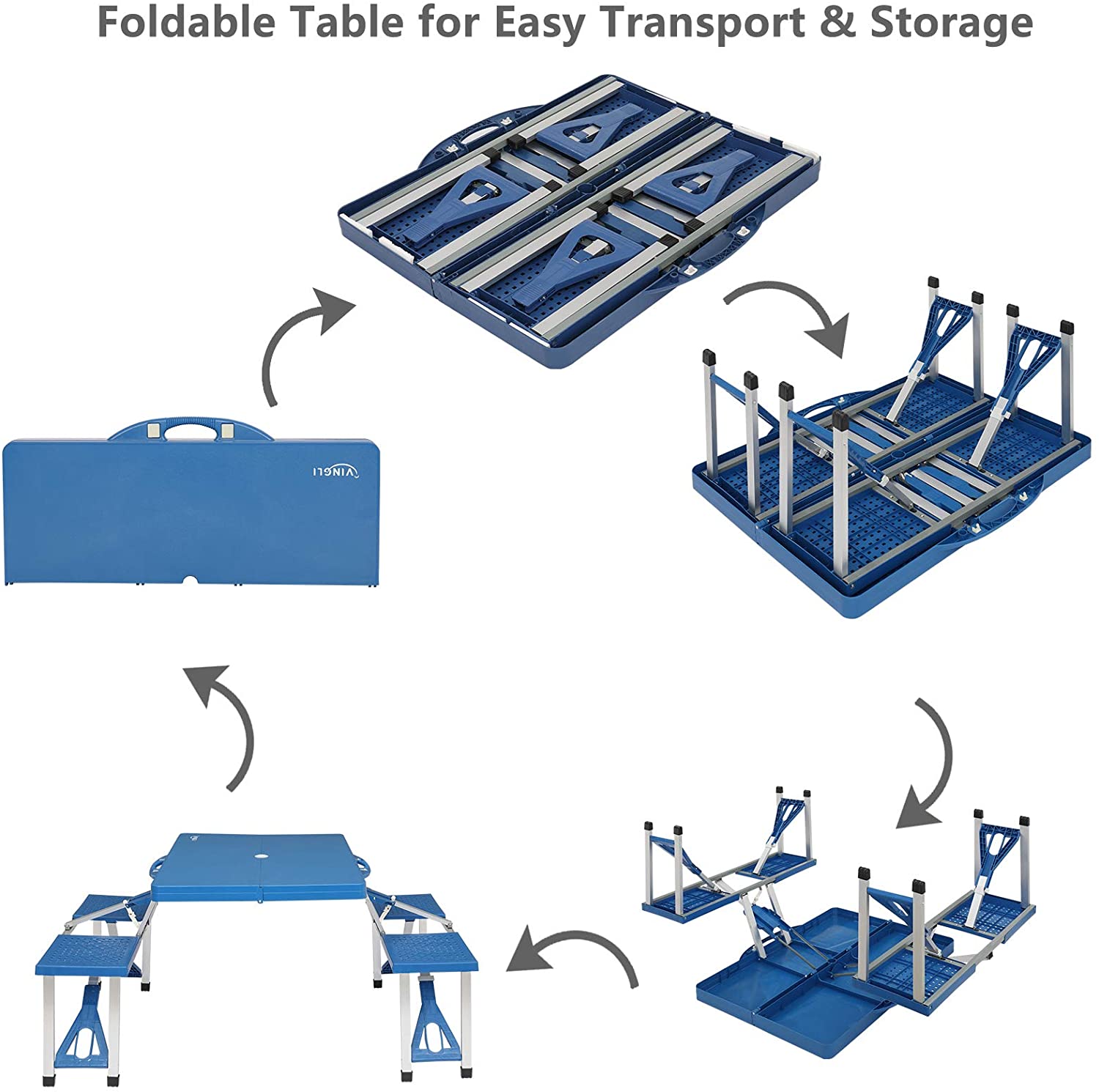 Foldable Table for Easy Transport & Storage

VINGLI