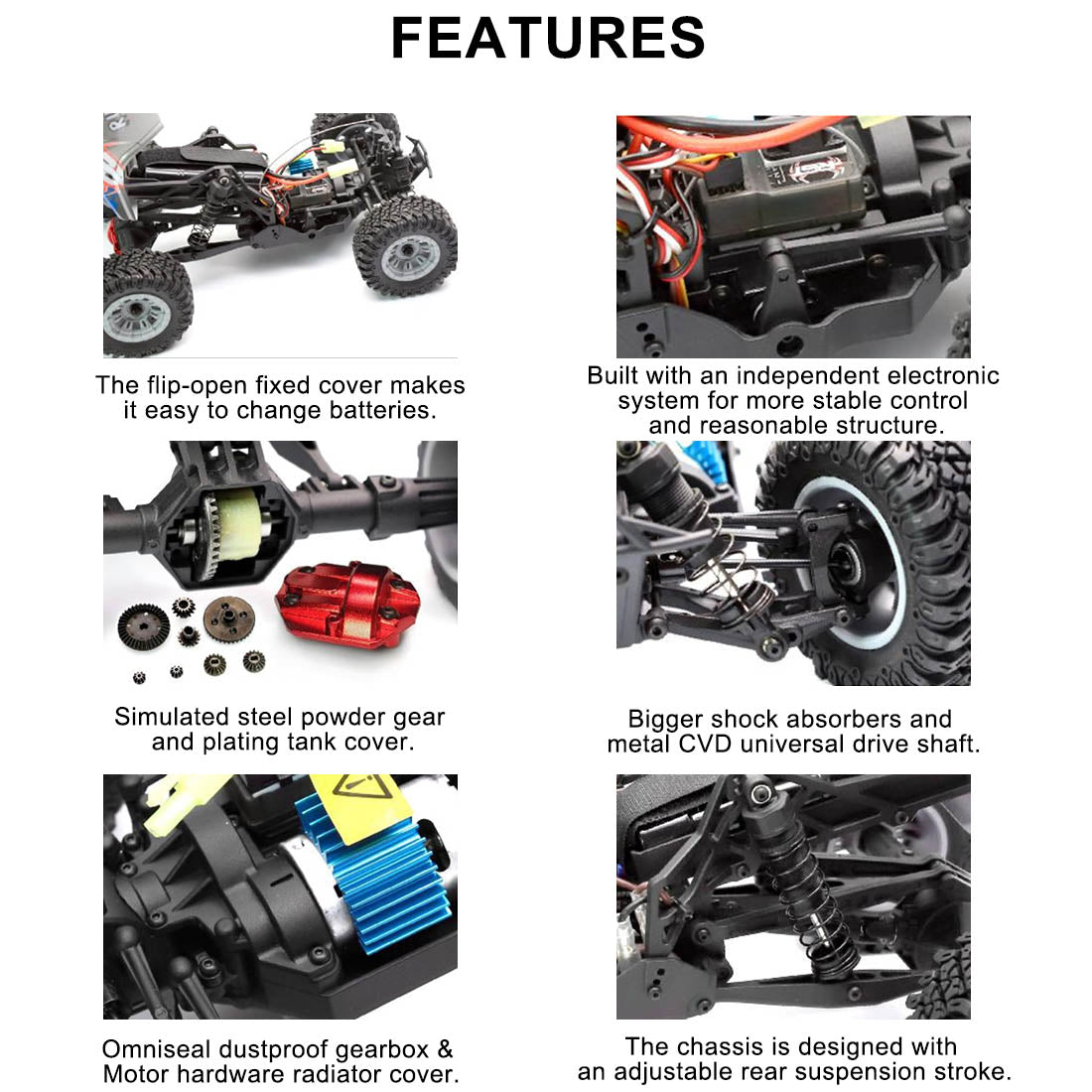 FEATURES

The flip-open fixed cover makes it easy to change batteries.

Built with an independent electronic system for more stable control and reasonable structure.

Simulated steel powder gear and plating tank cover.

Bigger shock absorbers and metal CVD universal drive shaft.

Omniseal dustproof gearbox & Motor hardware radiator cover.

The chassis is designed with an adjustable rear suspension stroke.