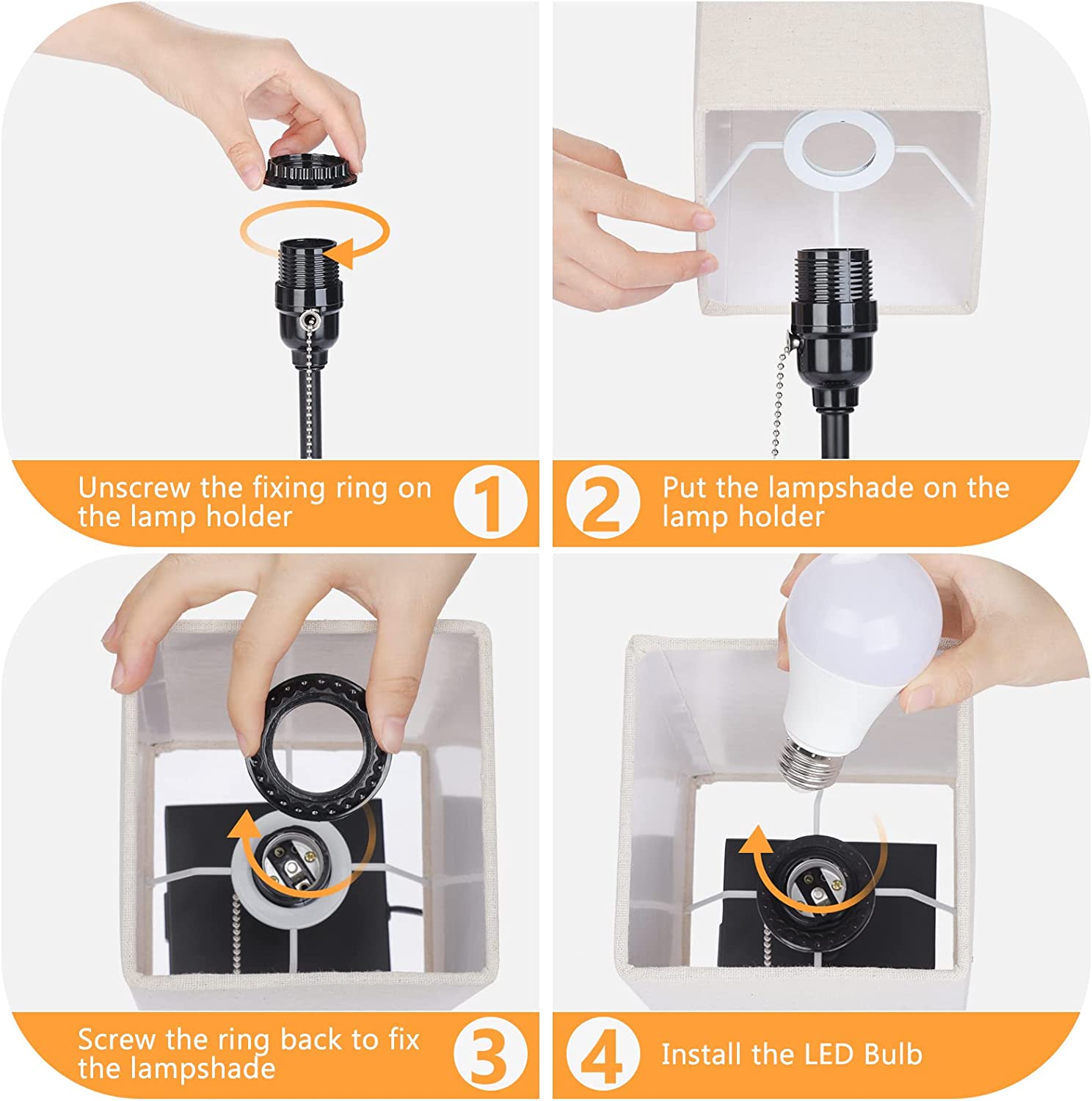 Unscrew the fixing ring on the lamp holder

1

2

Put the lampshade on the lamp holder

Screw the ring back to fix the lampshade

3

4

Install the LED Bulb