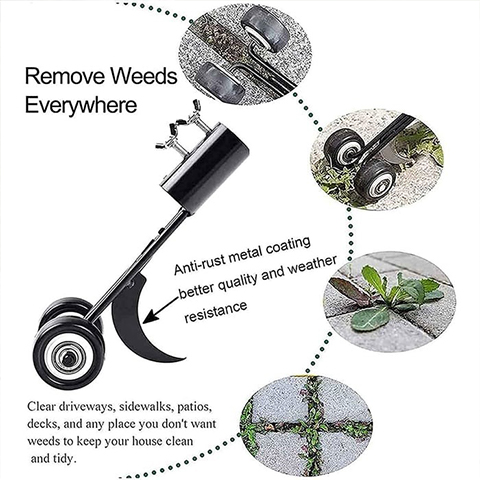 Remove Weeds Everywhere

Anti-rust metal coating better quality and weather resistance

Clear driveways, sidewalks, patios, decks, and any place you don't want weeds to keep your house clean and tidy.