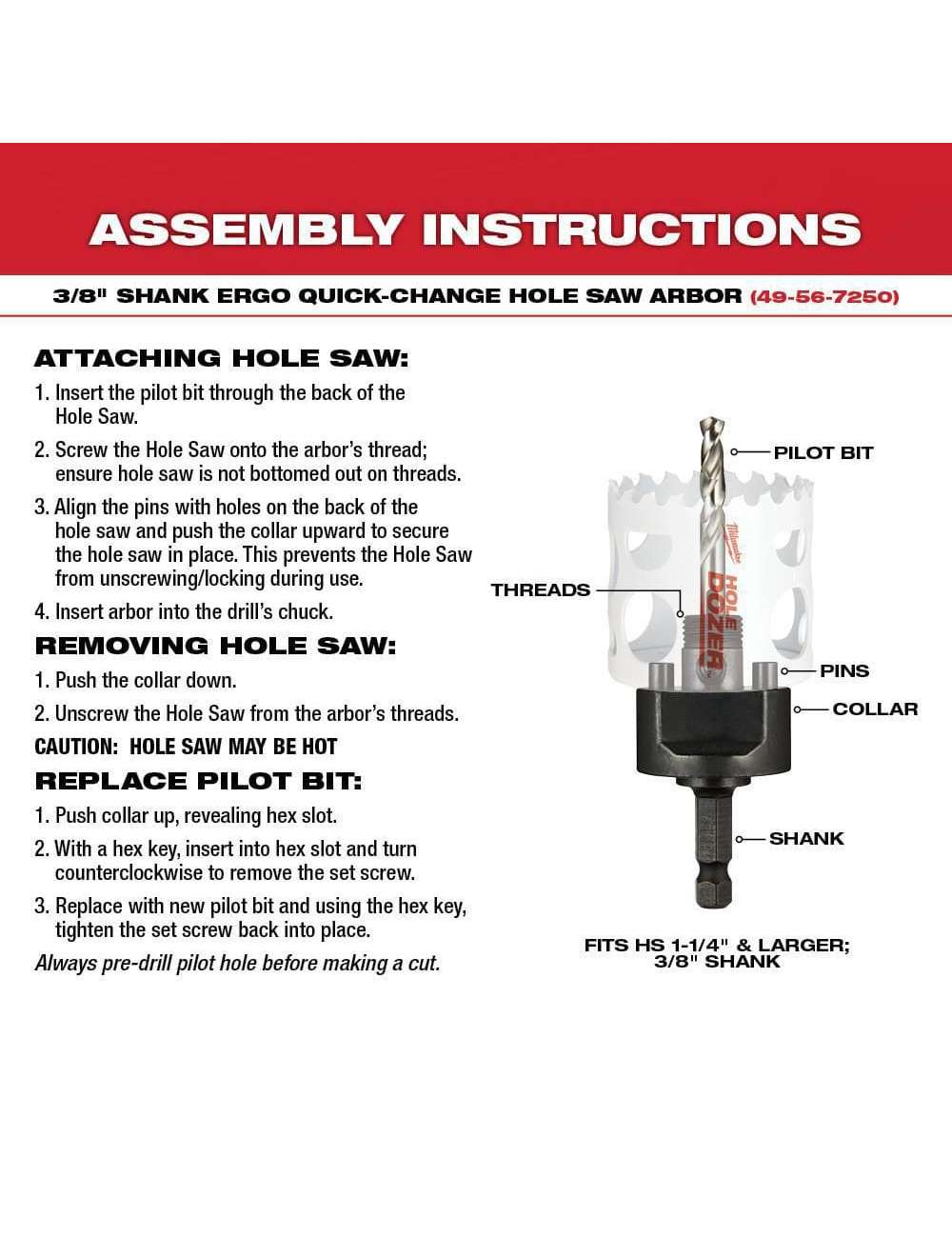 ASSEMBLY INSTRUCTIONS

3/8" SHANK ERGO QUICK-CHANGE HOLE SAW ARBOR (49-56-7250)

ATTACHING HOLE SAW:

1. Insert the pilot bit through the back of the Hole Saw.

2. Screw the Hole Saw onto the arbor's thread; ensure hole saw is not bottomed out on threads.

3. Align the pins with holes on the back of the hole saw and push the collar upward to secure the hole saw in place. This prevents the Hole Saw from unscrewing/locking during use.

4. Insert arbor into the drill's chuck.

REMOVING HOLE SAW:

1. Push the collar down.

2. Unscrew the Hole Saw from the arbor's threads.

CAUTION: HOLE SAW MAY BE HOT

REPLACE PILOT BIT:

1. Push collar up, revealing hex slot.

2. With a hex key, insert into hex slot and turn counterclockwise to remove the set screw.

3. Replace with new pilot bit and using the hex key, tighten the set screw back into place.

Always pre-drill pilot hole before making a cut.

PILOT BIT

Milwaukee

HOLE DOZER

THREADS

PINS

COLLAR

SHANK

FITS HS 1-1/4" & LARGER; 3/8" SHANK