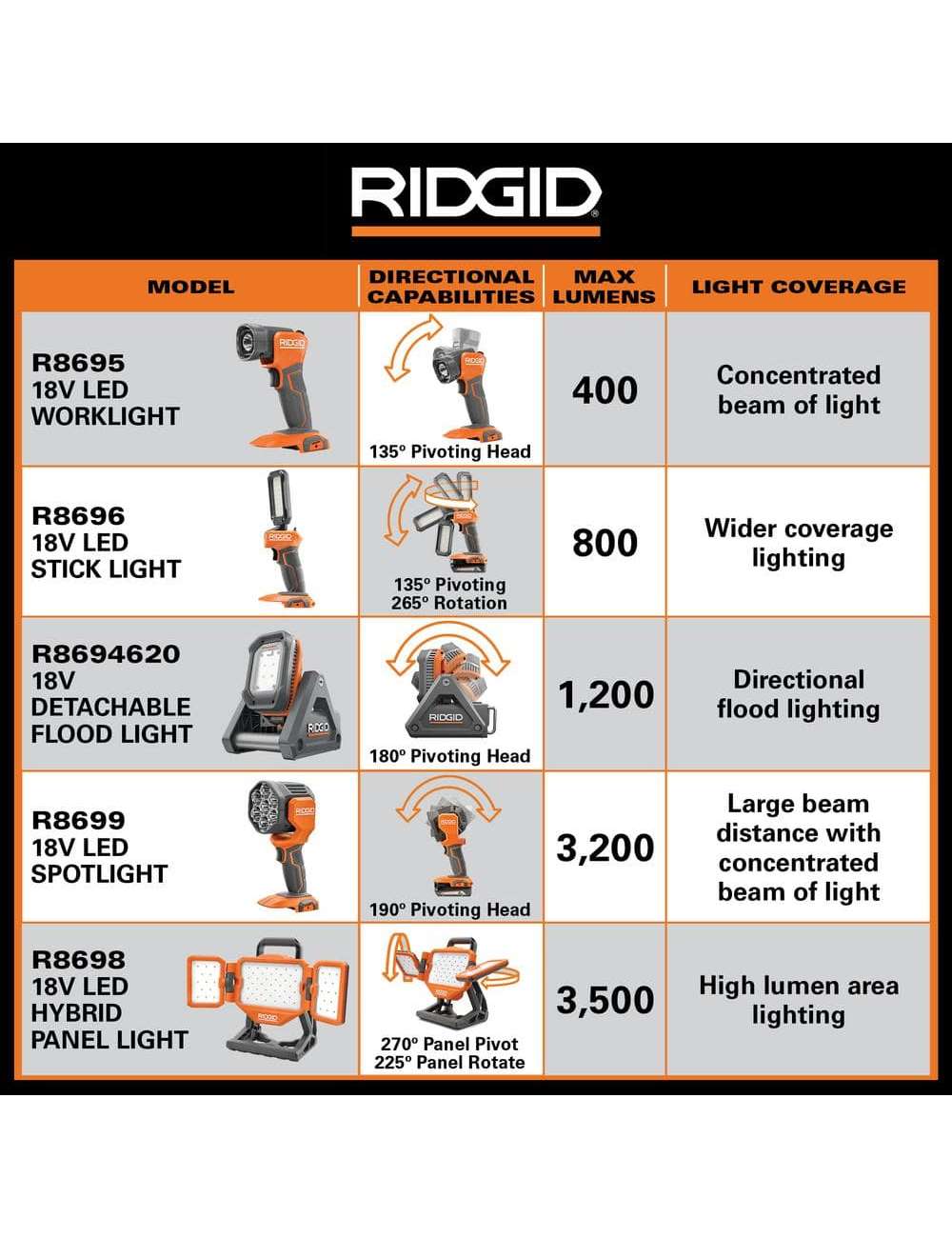 RIDGID

| MODEL | DIRECTIONAL CAPABILITIES | MAX LUMENS | LIGHT COVERAGE |
|---|---|---|---|
| R8695 18V LED WORKLIGHT | 135° Pivoting Head | 400 | Concentrated beam of light |
| R8696 18V LED STICK LIGHT | 135° Pivoting 265° Rotation | 800 | Wider coverage lighting |
| R8694620 18V DETACHABLE FLOOD LIGHT | 180° Pivoting Head | 1,200 | Directional flood lighting |
| R8699 18V LED SPOTLIGHT | 190° Pivoting Head | 3,200 | Large beam distance with concentrated beam of light |
| R8698 18V LED HYBRID PANEL LIGHT | 270° Panel Pivot 225° Panel Rotate | 3,500 | High lumen area lighting |