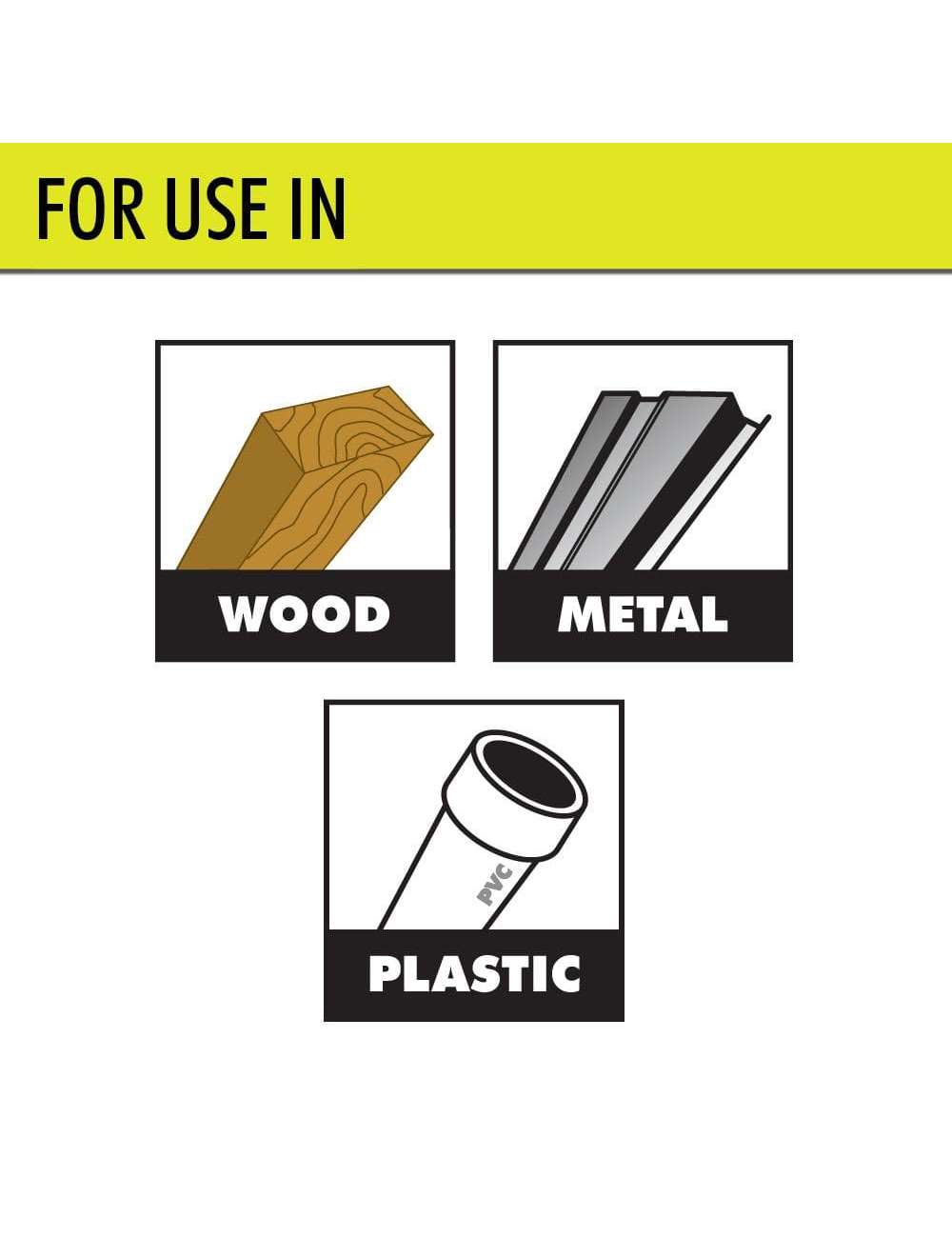 FOR USE IN

WOOD

METAL

PVC

PLASTIC