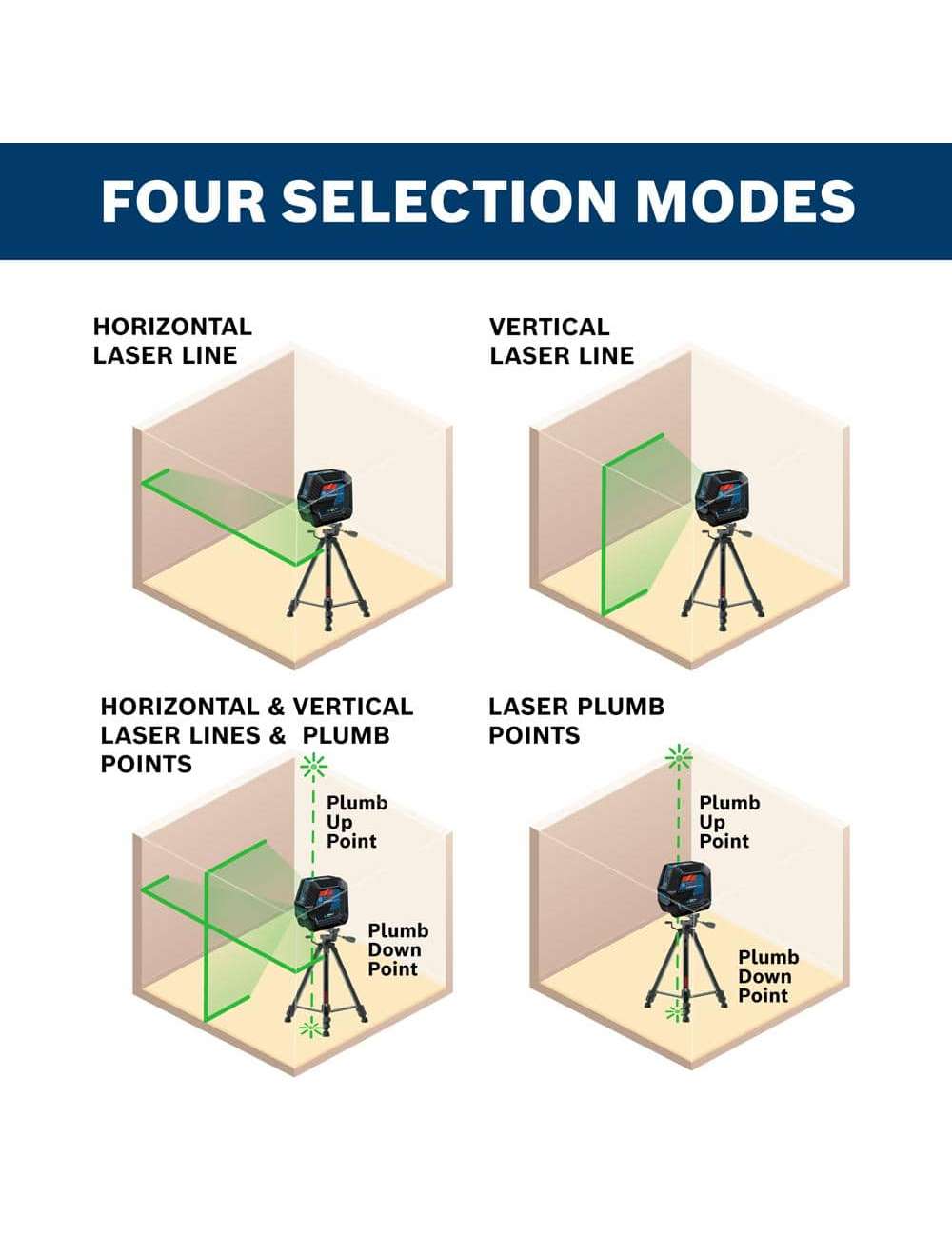 FOUR SELECTION MODES

HORIZONTAL LASER LINE

VERTICAL LASER LINE

HORIZONTAL & VERTICAL LASER LINES & PLUMB POINTS

Plumb Up Point

Plumb Down Point

LASER PLUMB POINTS

Plumb Up Point

Plumb Down Point