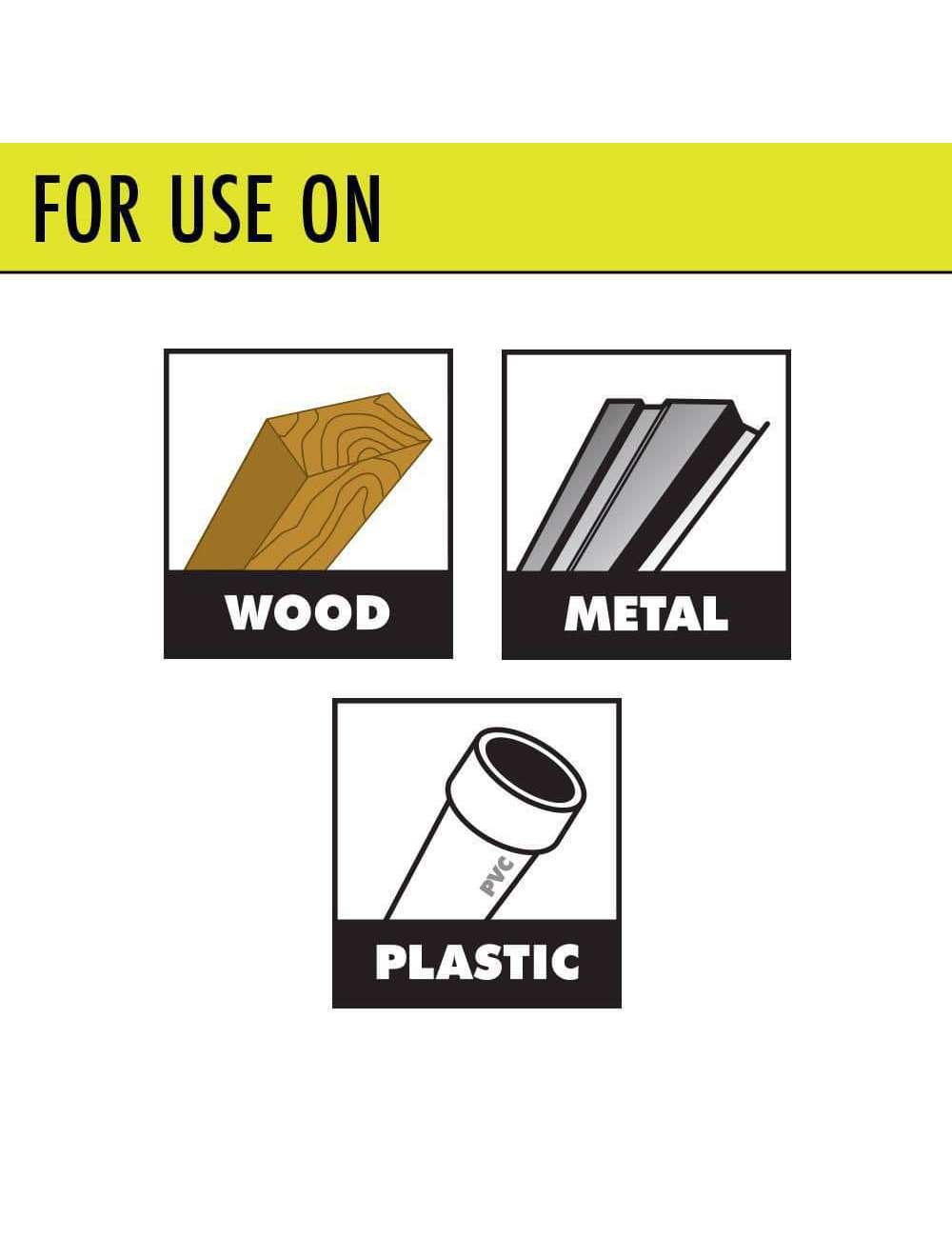 FOR USE ON

WOOD

METAL

PVC

PLASTIC