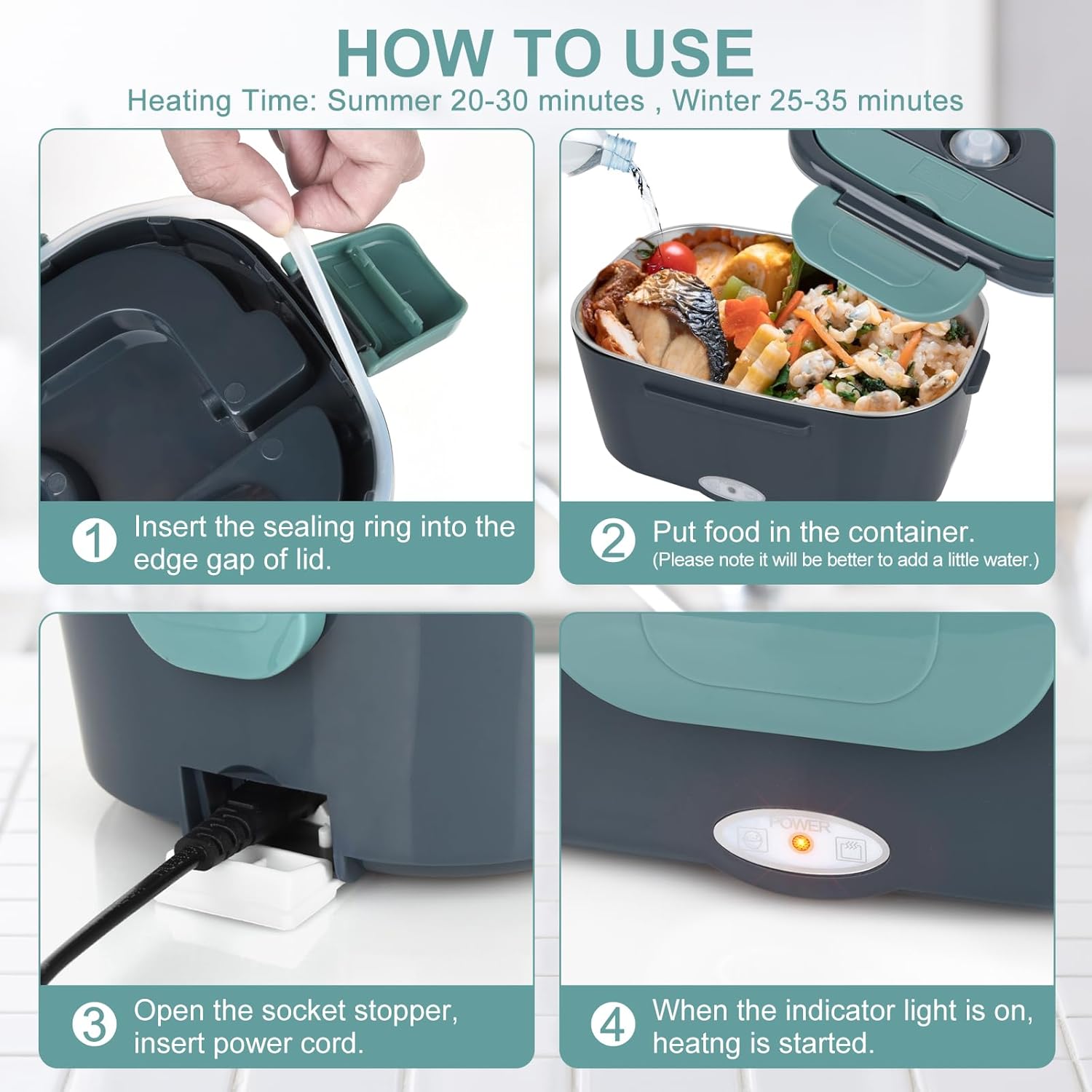 HOW TO USE
Heating Time: Summer 20-30 minutes , Winter 25-35 minutes

1 Insert the sealing ring into the edge gap of lid.

2 Put food in the container.
(Please note it will be better to add a little water.)

3 Open the socket stopper, insert power cord.

POWER

4 When the indicator light is on, heatng is started.