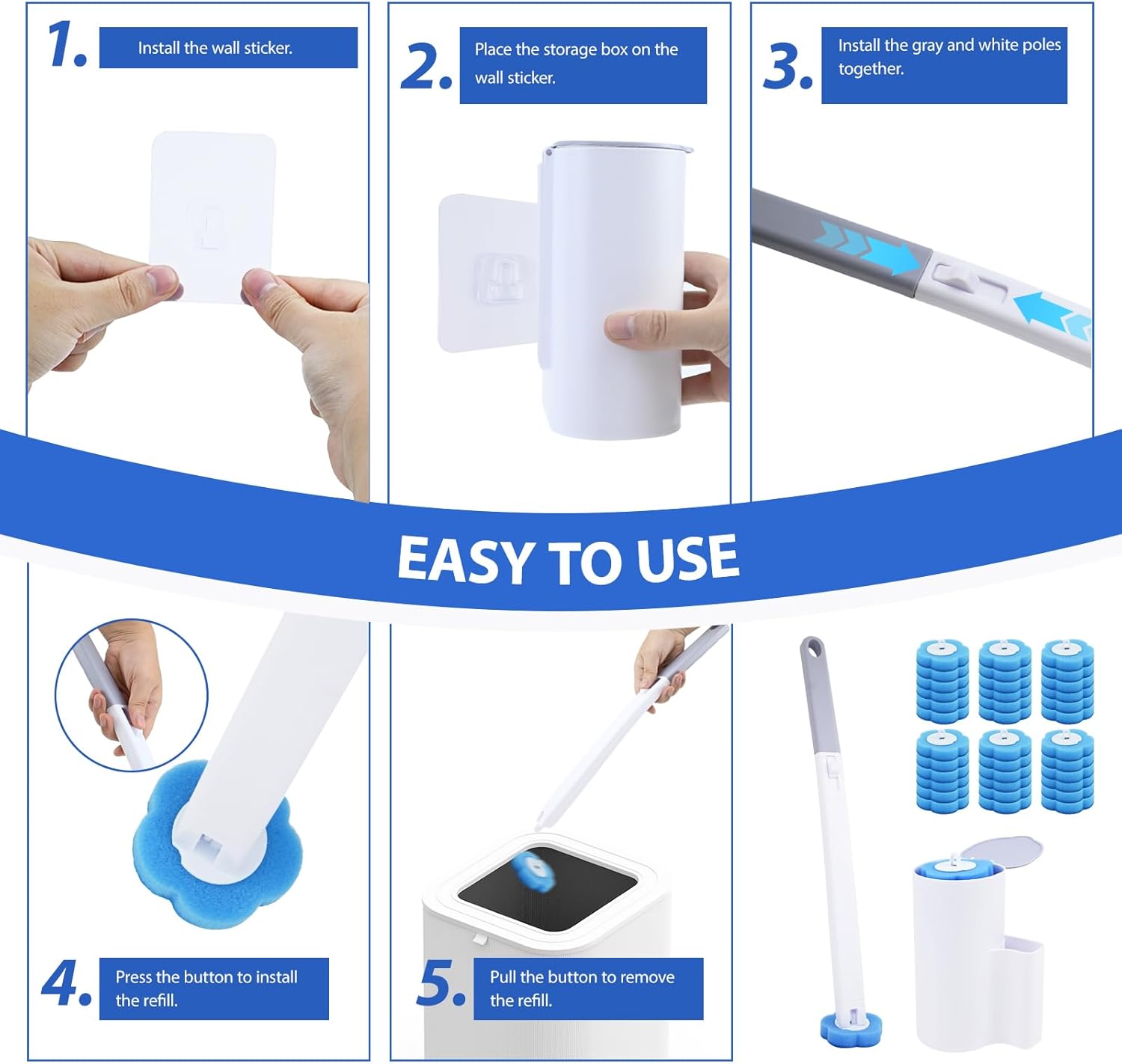 1. Install the wall sticker.

2. Place the storage box on the wall sticker.

3. Install the gray and white poles together.

EASY TO USE

4. Press the button to install the refill.

5. Pull the button to remove the refill.