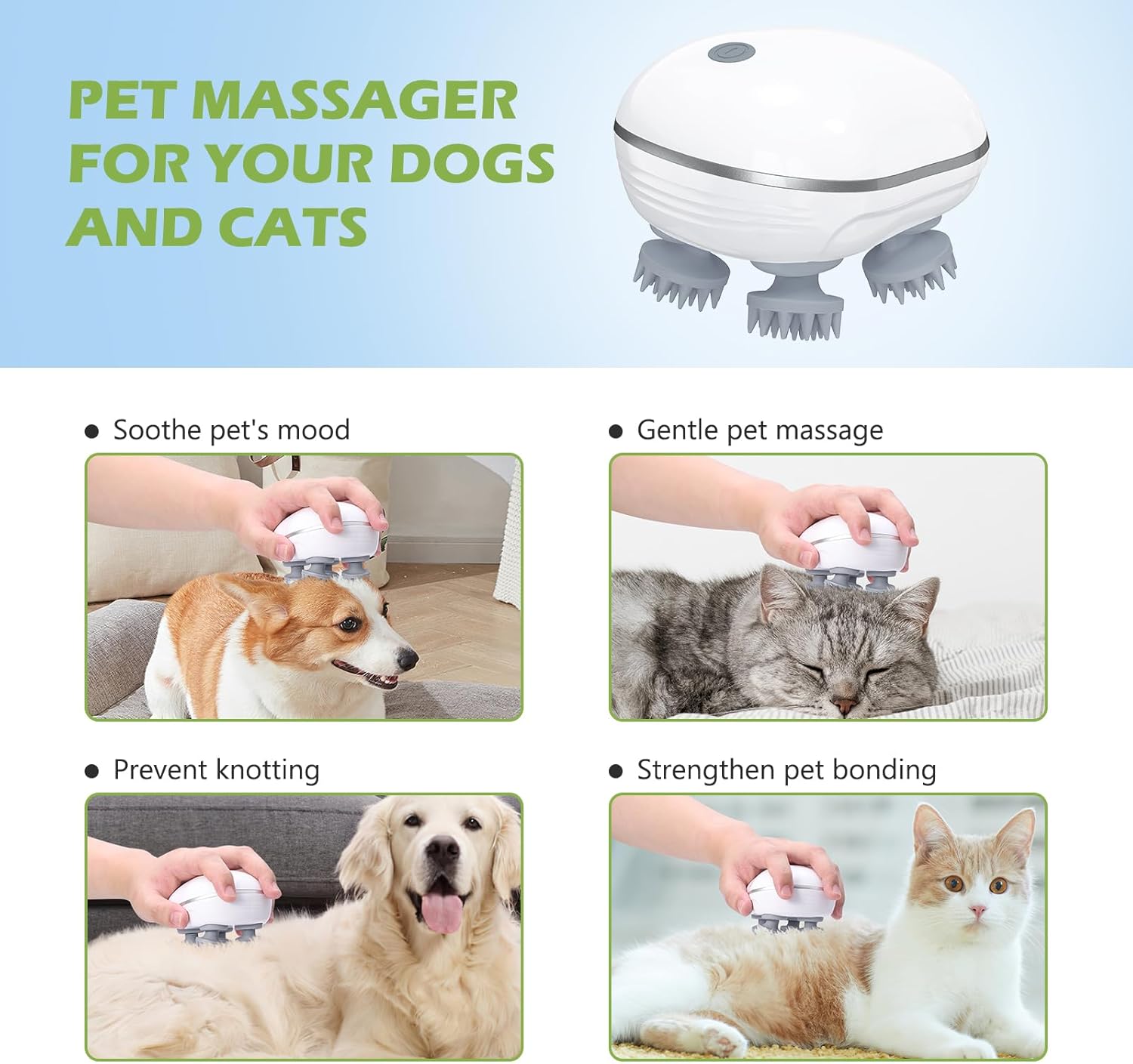 PET MASSAGER FOR YOUR DOGS AND CATS

● Soothe pet's mood

● Gentle pet massage

● Prevent knotting

● Strengthen pet bonding