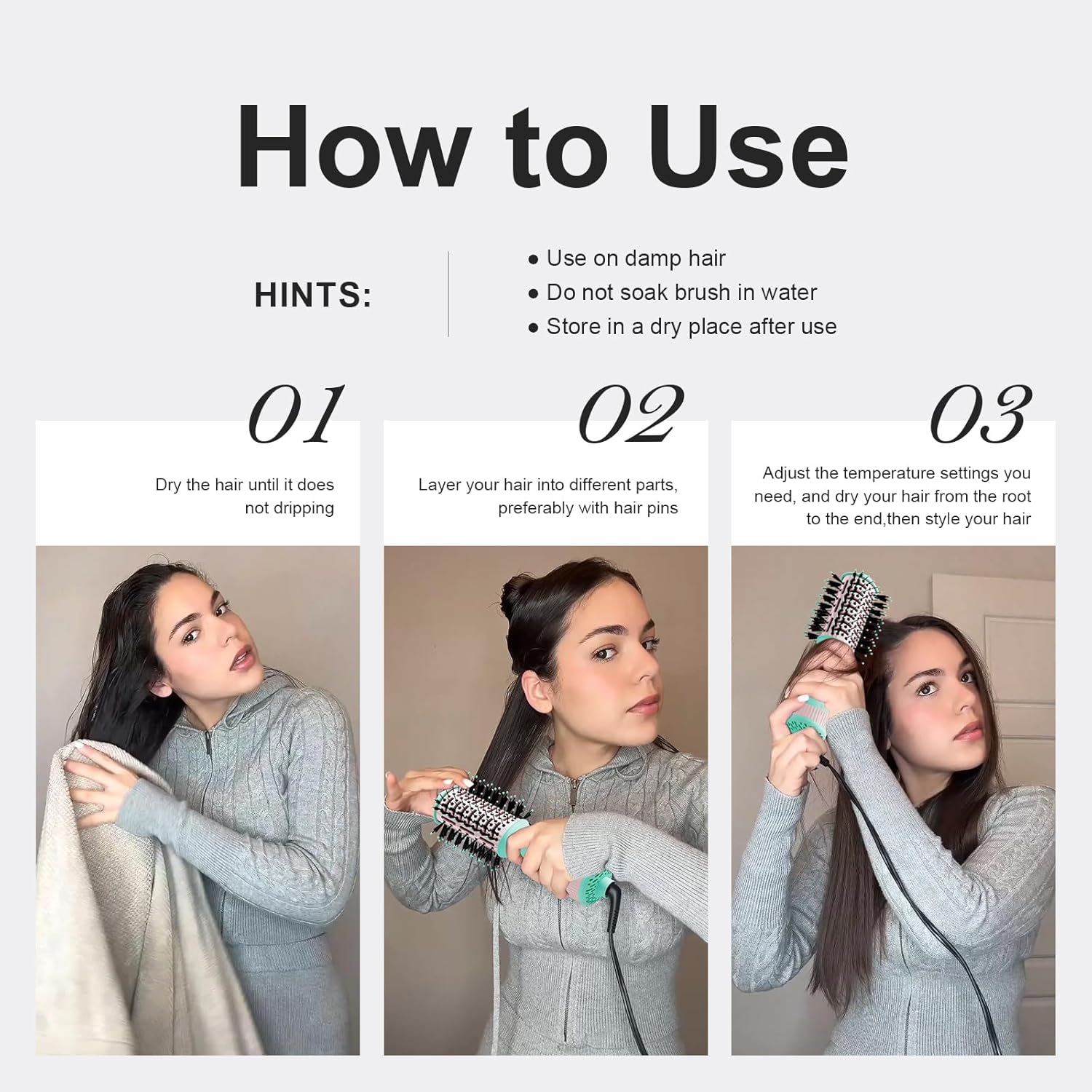 How to Use

HINTS:

● Use on damp hair
● Do not soak brush in water
● Store in a dry place after use

01

Dry the hair until it does not dripping

02

Layer your hair into different parts, preferably with hair pins

03

Adjust the temperature settings you need, and dry your hair from the root to the end,then style your hair