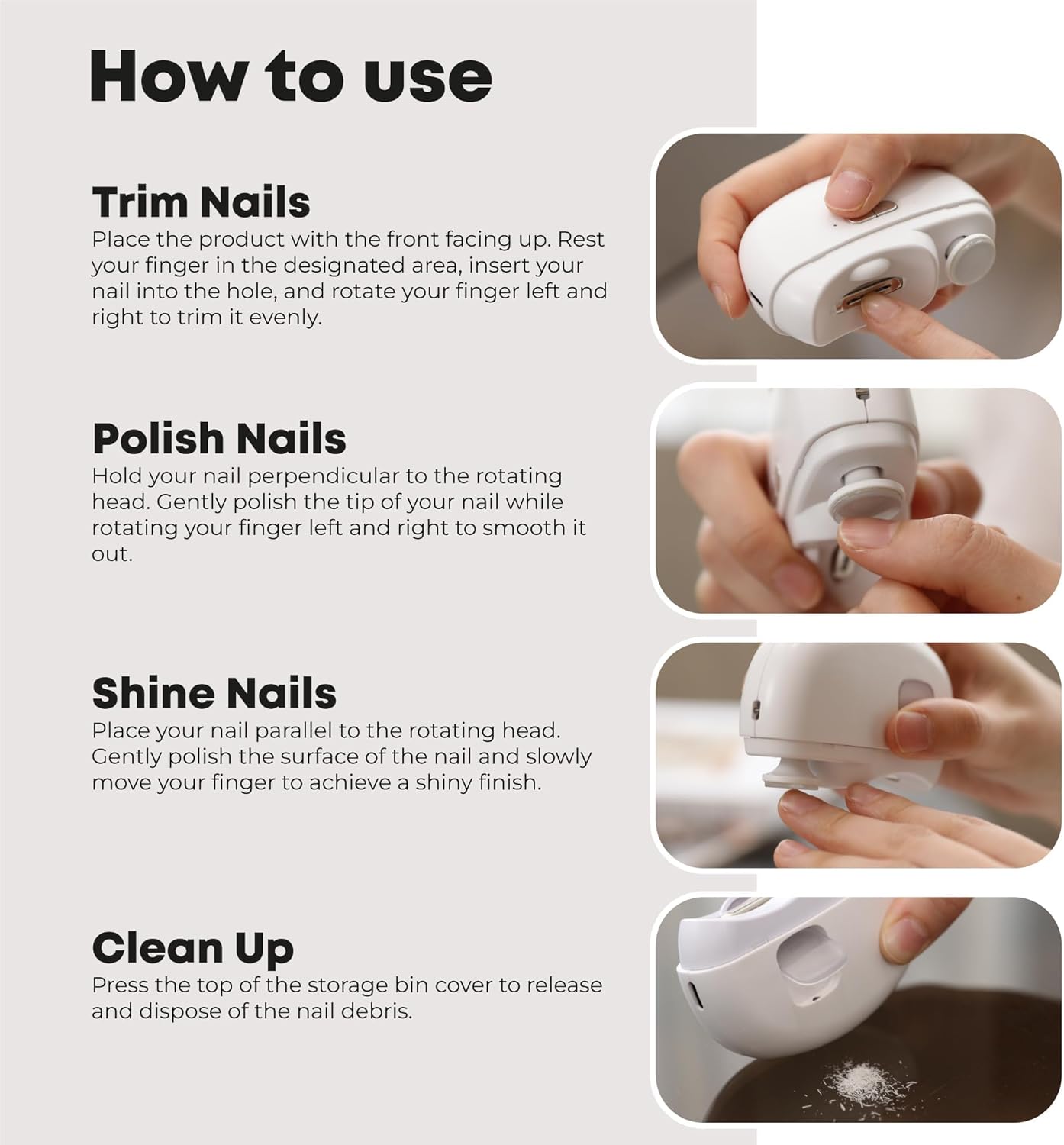 How to use

Trim Nails
Place the product with the front facing up. Rest your finger in the designated area, insert your nail into the hole, and rotate your finger left and right to trim it evenly.

Polish Nails
Hold your nail perpendicular to the rotating head. Gently polish the tip of your nail while rotating your finger left and right to smooth it out.

Shine Nails
Place your nail parallel to the rotating head. Gently polish the surface of the nail and slowly move your finger to achieve a shiny finish.

Clean Up
Press the top of the storage bin cover to release and dispose of the nail debris.