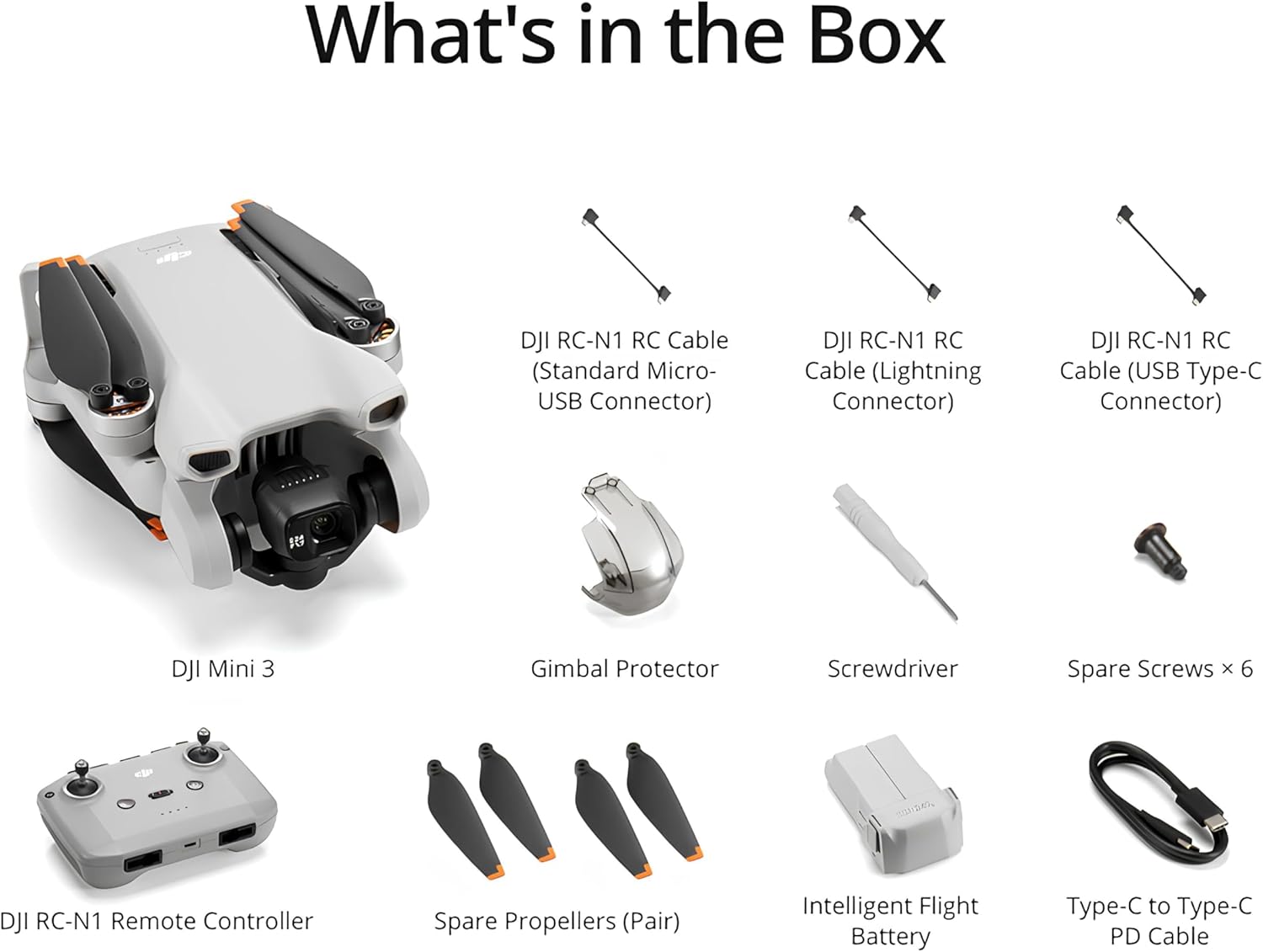 What's in the Box

DJI RC-N1 RC Cable (Standard Micro-USB Connector)

DJI RC-N1 RC Cable (Lightning Connector)

DJI RC-N1 RC Cable (USB Type-C Connector)

DJI Mini 3

Gimbal Protector

Screwdriver

Spare Screws × 6

DJI RC-N1 Remote Controller

Spare Propellers (Pair)

Intelligent Flight Battery

Type-C to Type-C PD Cable