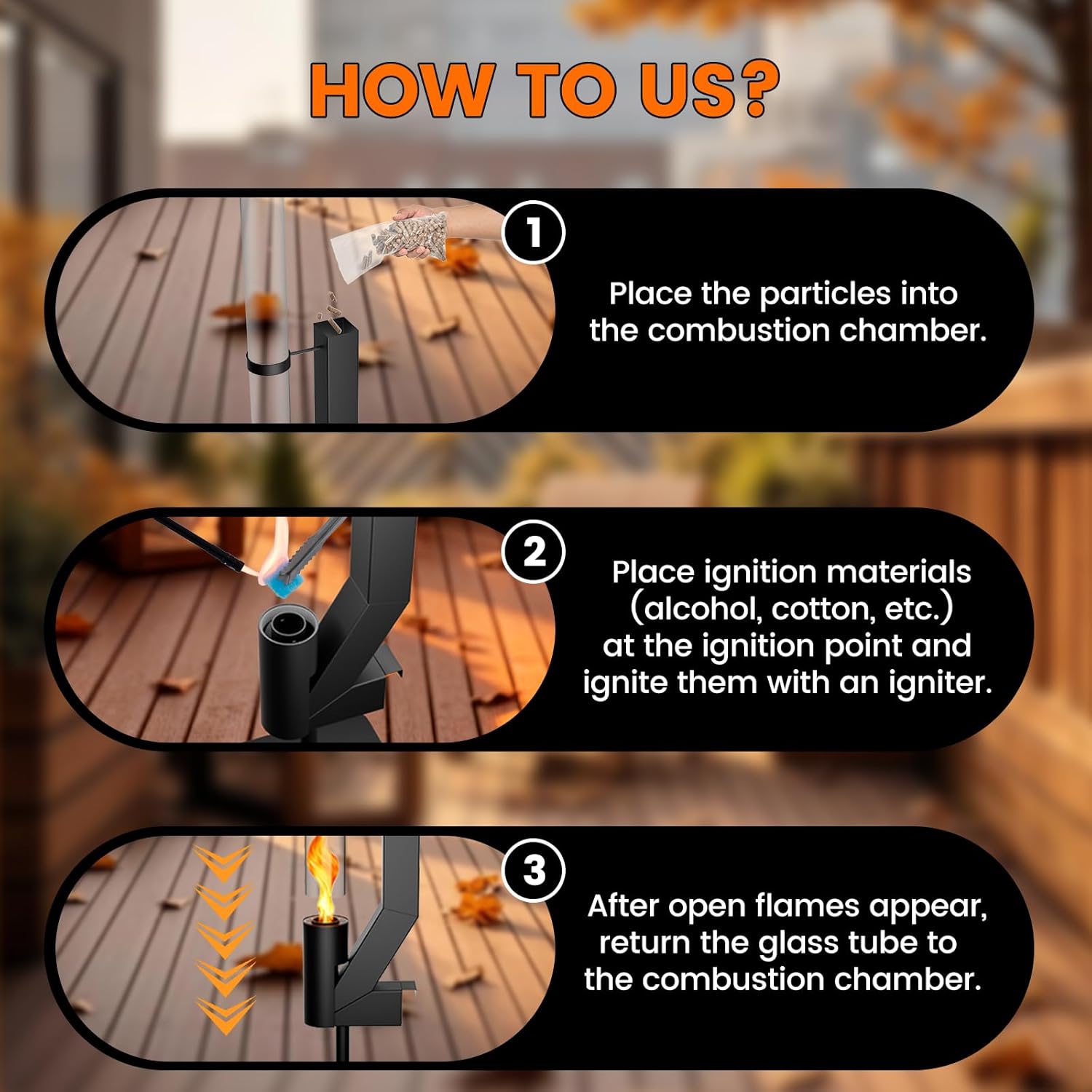 HOW TO US?

1

Place the particles into the combustion chamber.

2

Place ignition materials (alcohol, cotton, etc.) at the ignition point and ignite them with an igniter.

3

After open flames appear, return the glass tube to the combustion chamber.