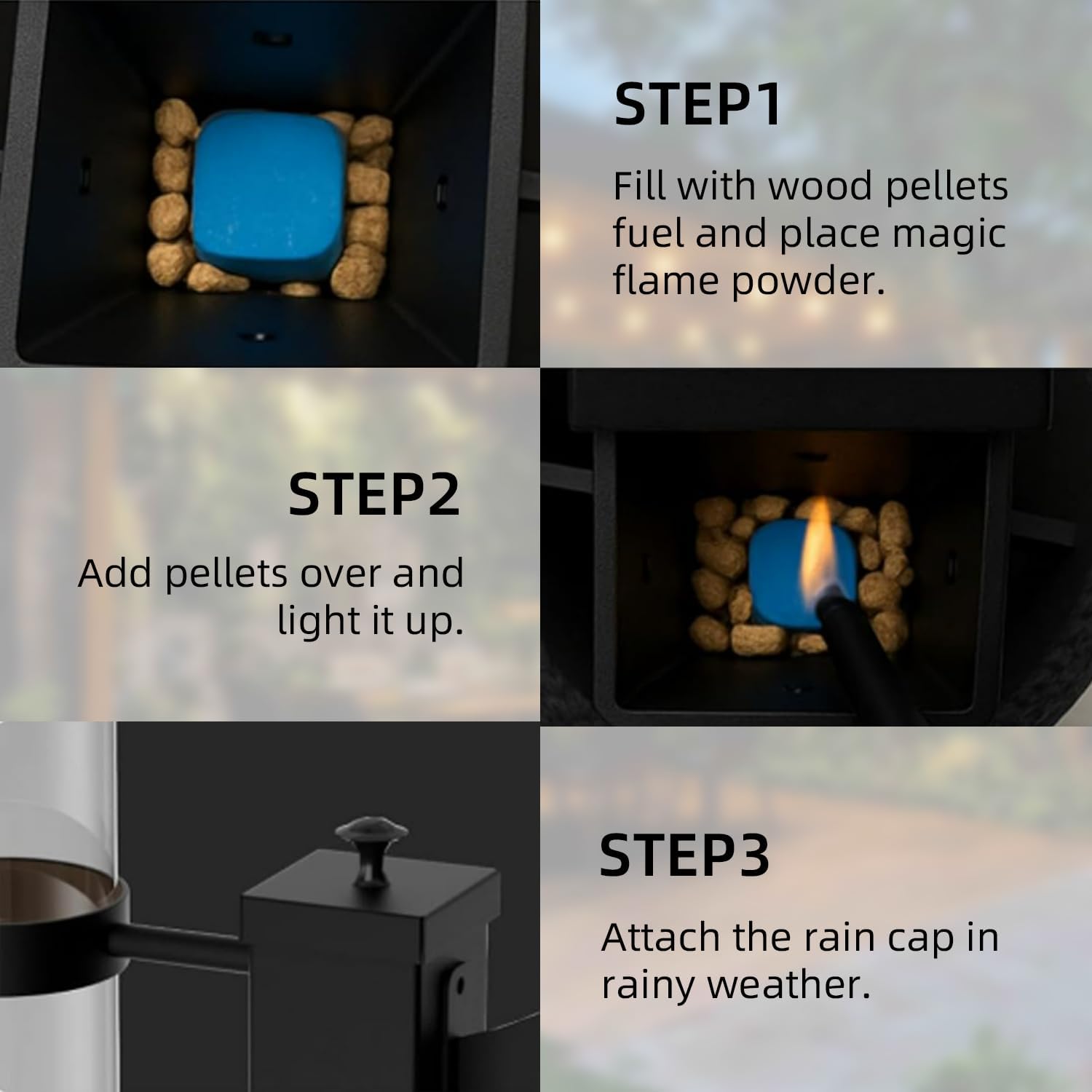 STEP1

Fill with wood pellets fuel and place magic flame powder.

STEP2

Add pellets over and light it up.

STEP3

Attach the rain cap in rainy weather.