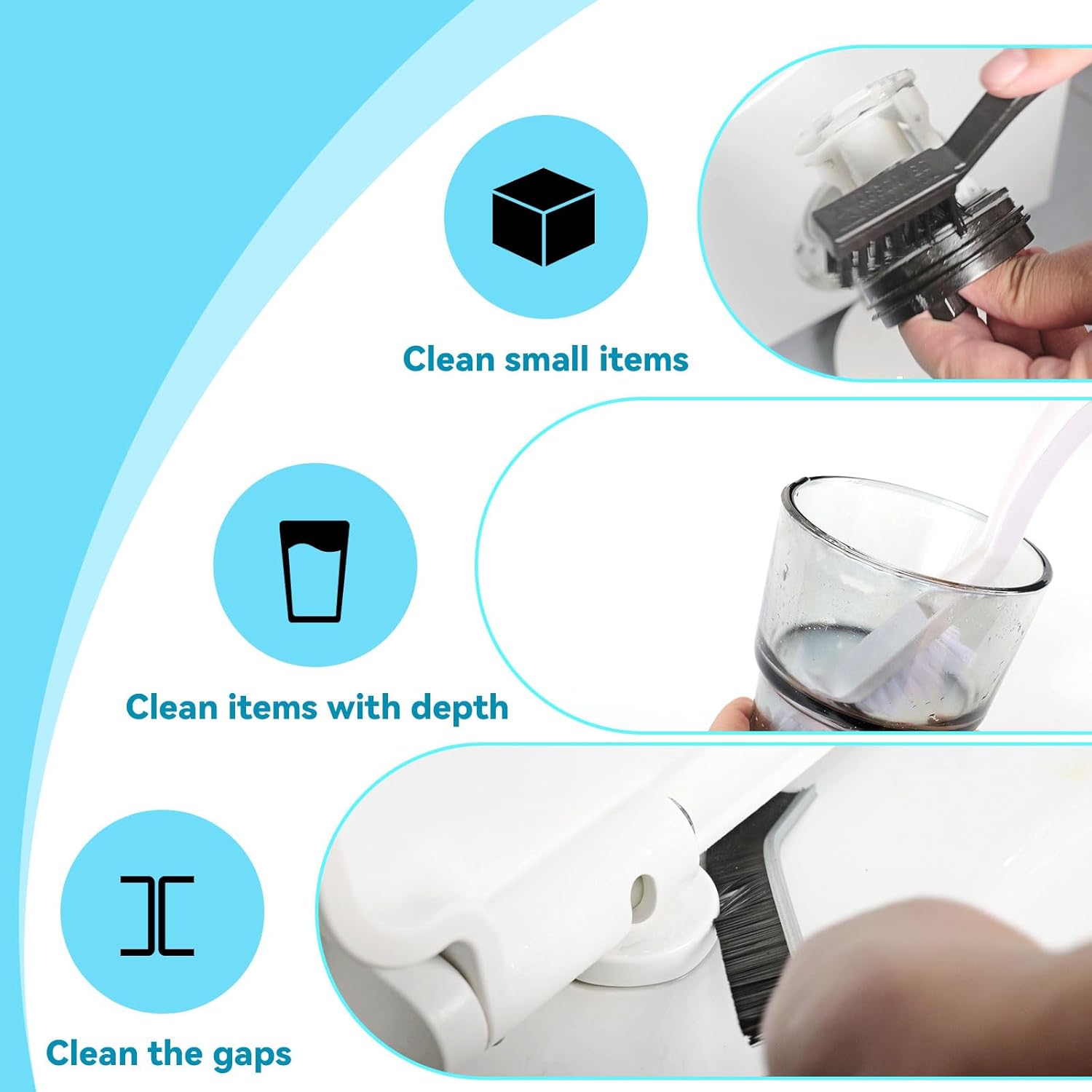 Clean small items

Clean items with depth

Clean the gaps