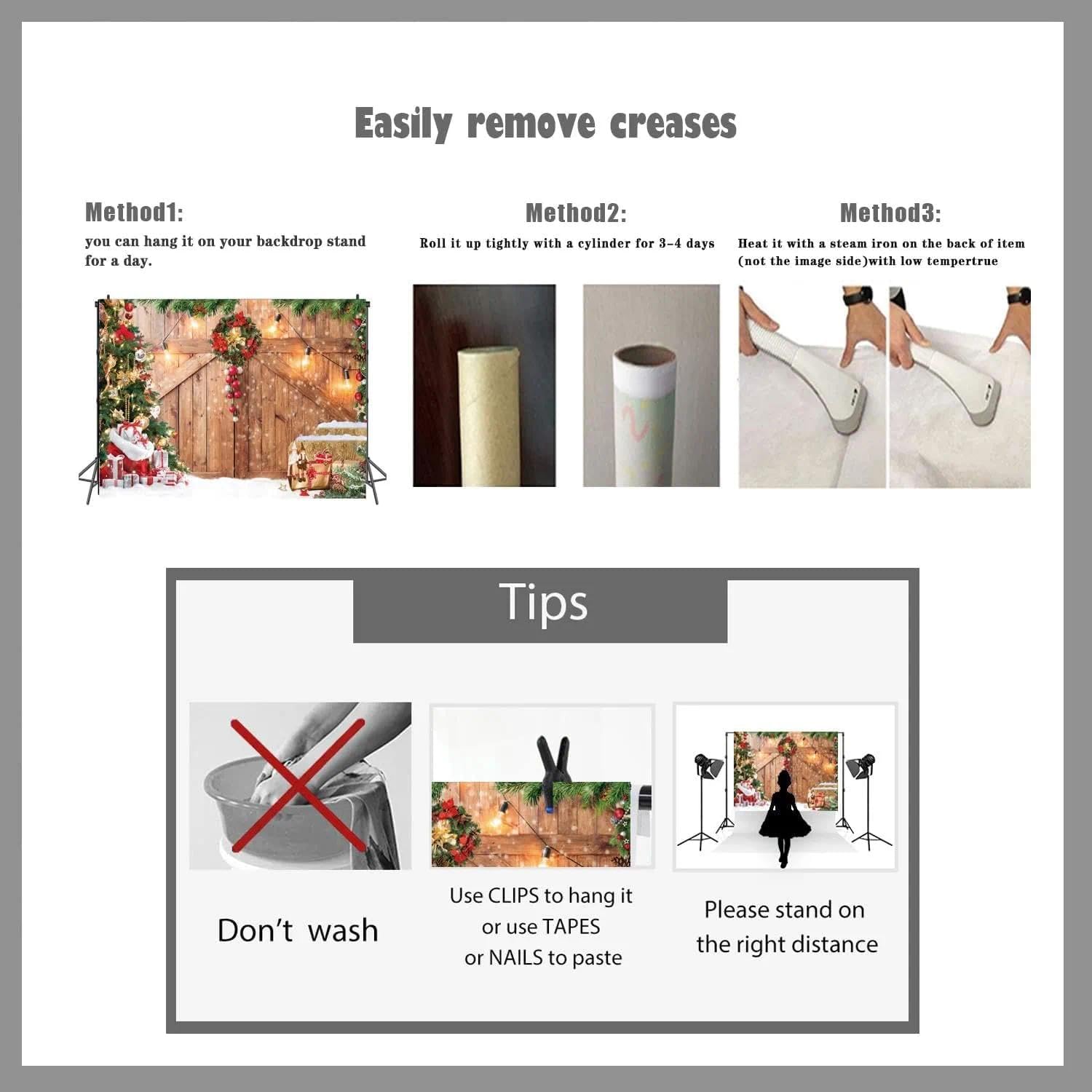 Easily remove creases

Method1:
you can hang it on your backdrop stand for a day.

Method2:
Roll it up tightly with a cylinder for 3-4 days

Method3:
Heat it with a steam iron on the back of item (not the image side)with low tempertrue

Tips

Don't wash

Use CLIPS to hang it or use TAPES or NAILS to paste

Please stand on the right distance