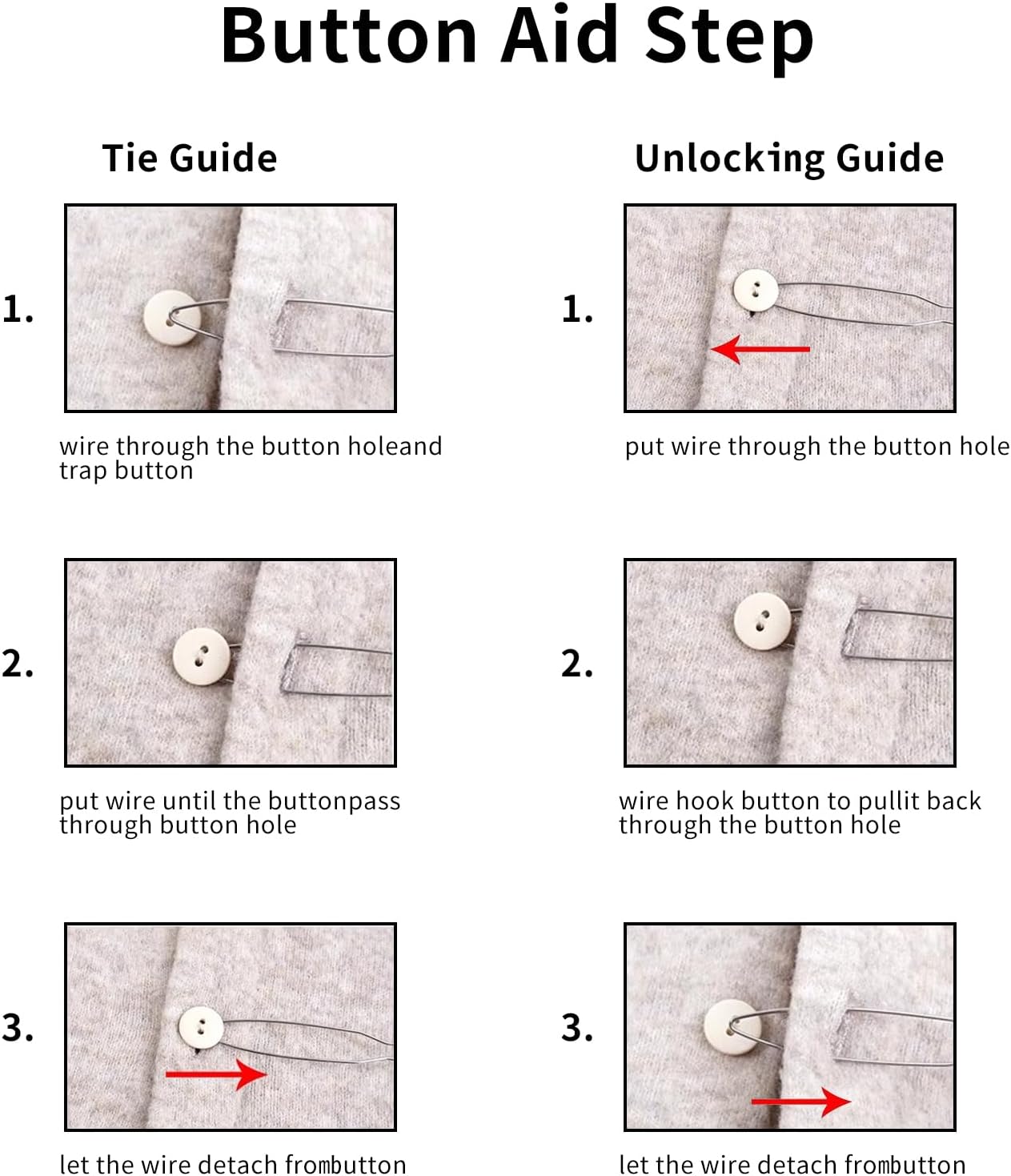 Button Aid Step

Tie Guide

1.

wire through the button holeand trap button

2.

put wire until the buttonpass through button hole

3.

let the wire detach frombutton

Unlocking Guide

1.

put wire through the button hole

2.

wire hook button to pullit back through the button hole

3.

let the wire detach frombutton