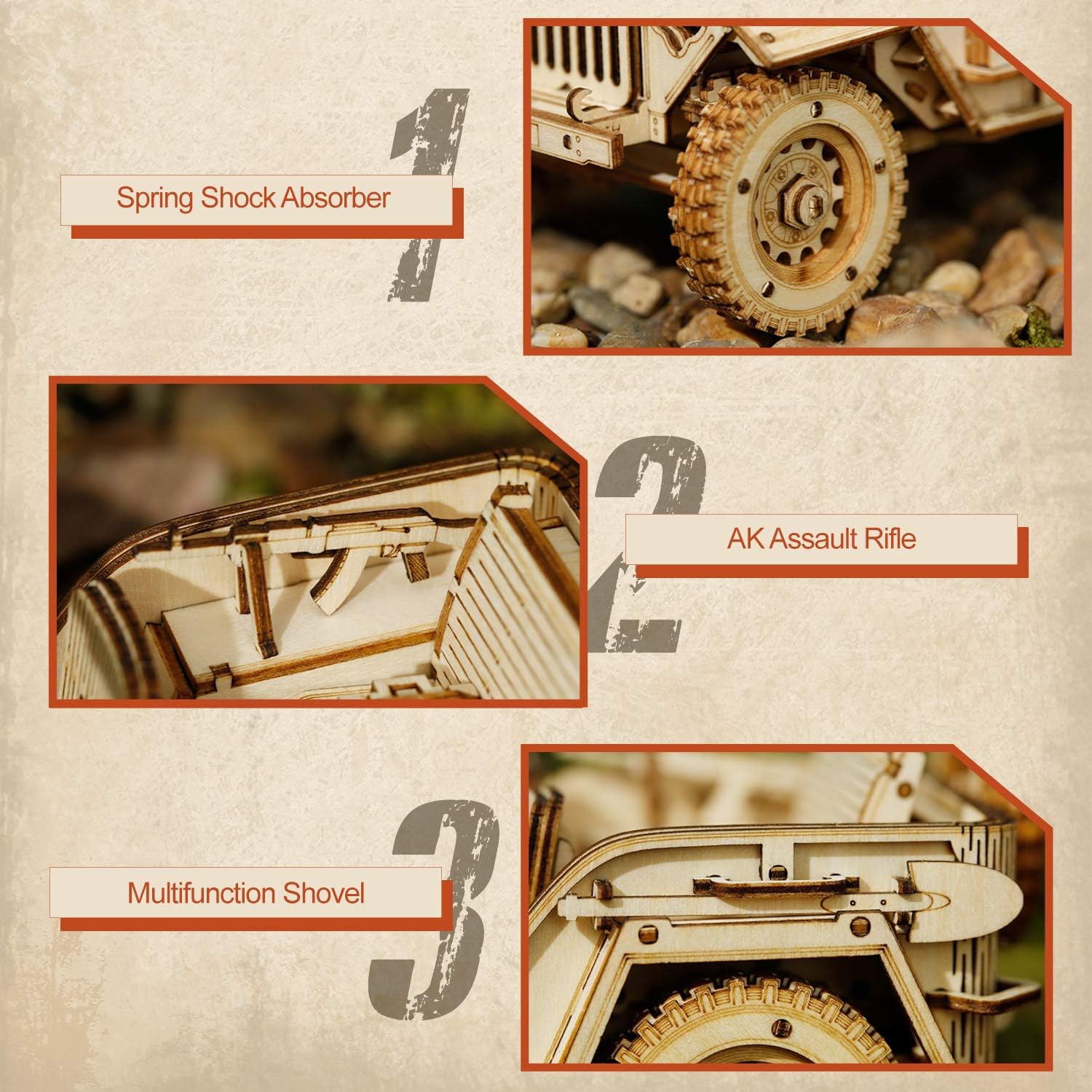 1

Spring Shock Absorber

2

AK Assault Rifle

3

Multifunction Shovel