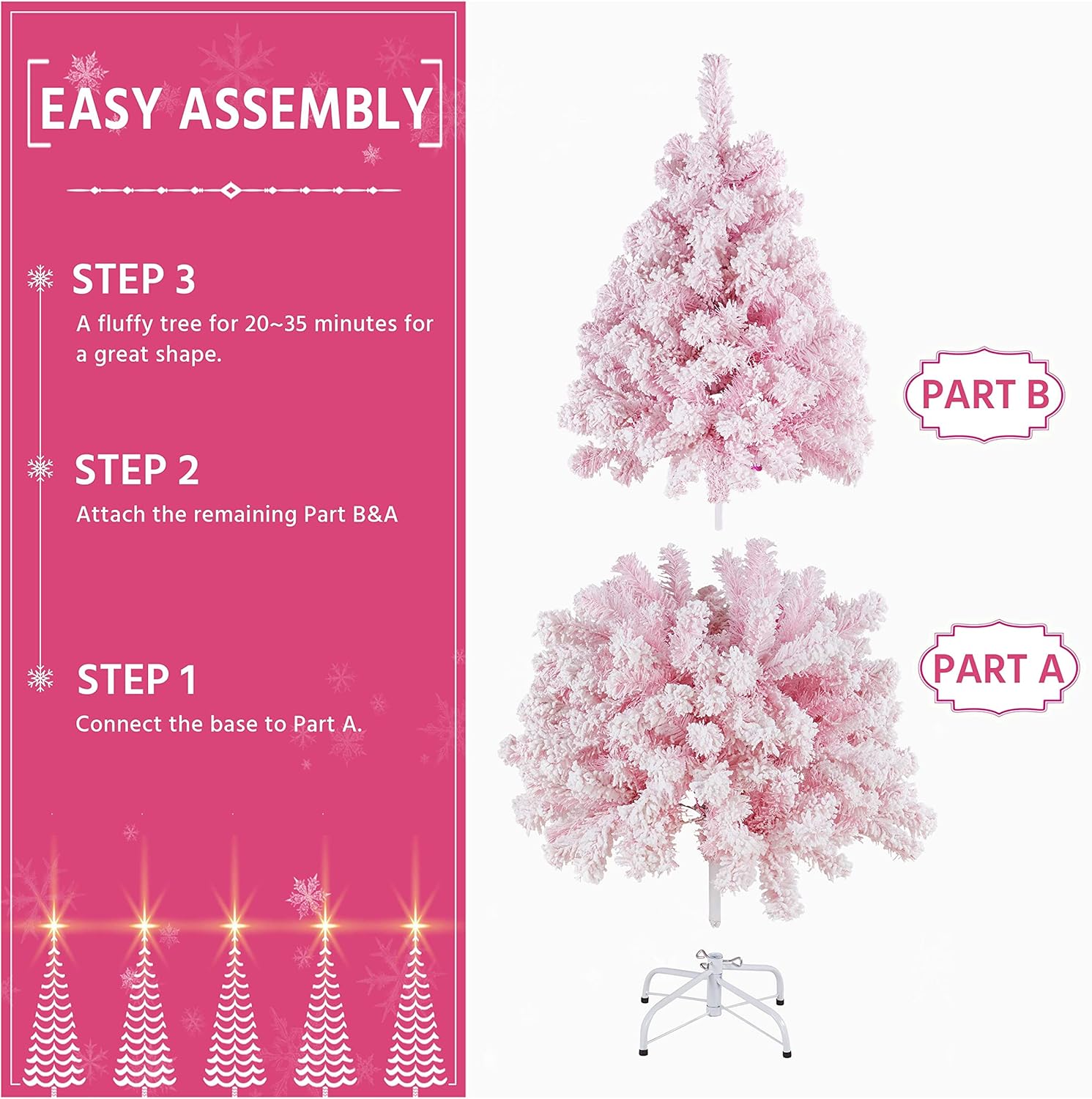 EASY ASSEMBLY

STEP 3
A fluffy tree for 20~35 minutes for a great shape.

STEP 2
Attach the remaining Part B&A

STEP 1
Connect the base to Part A.

PART B

PART A