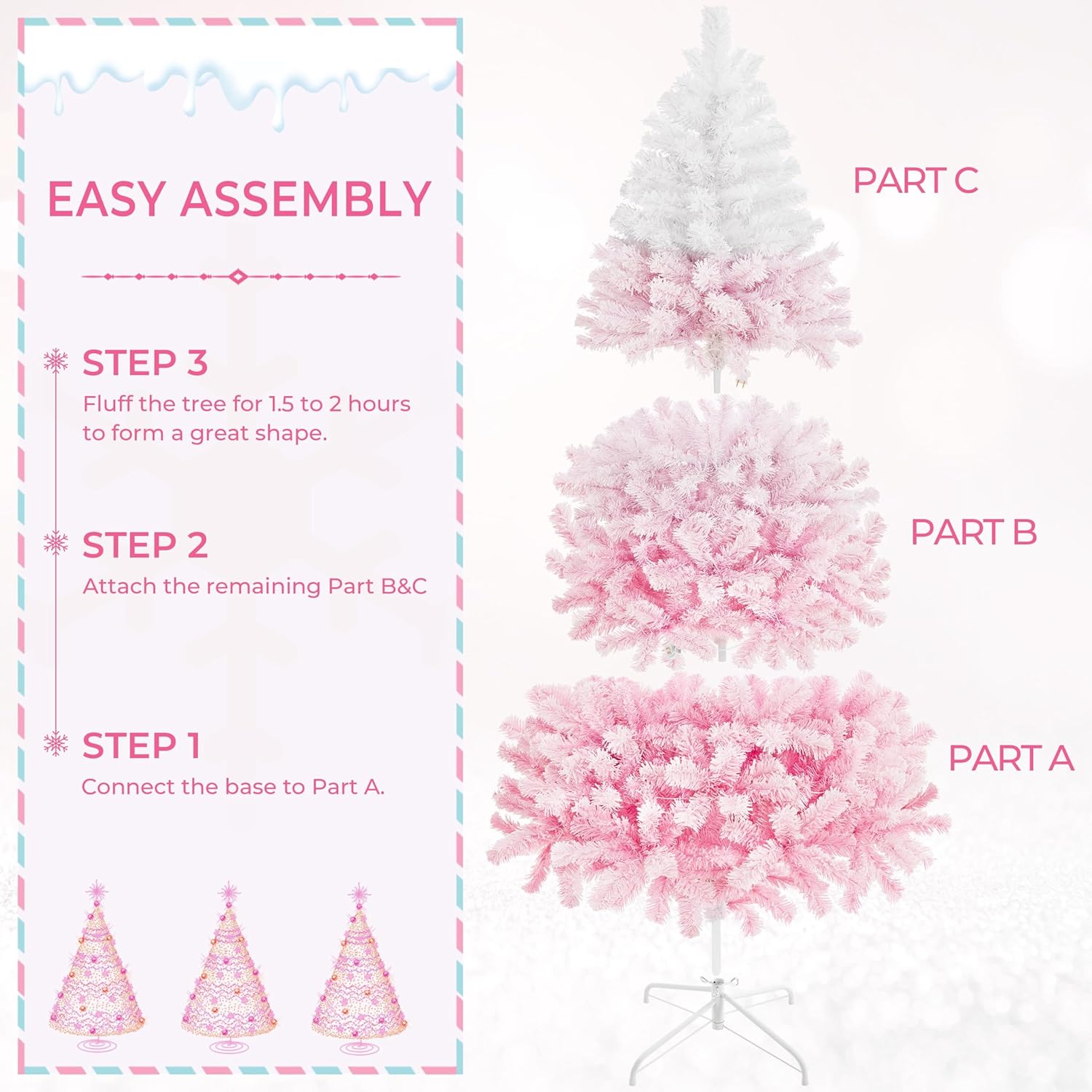 EASY ASSEMBLY

STEP 3
Fluff the tree for 1.5 to 2 hours to form a great shape.

STEP 2
Attach the remaining Part B&C

STEP 1
Connect the base to Part A.

PART C

PART B

PART A