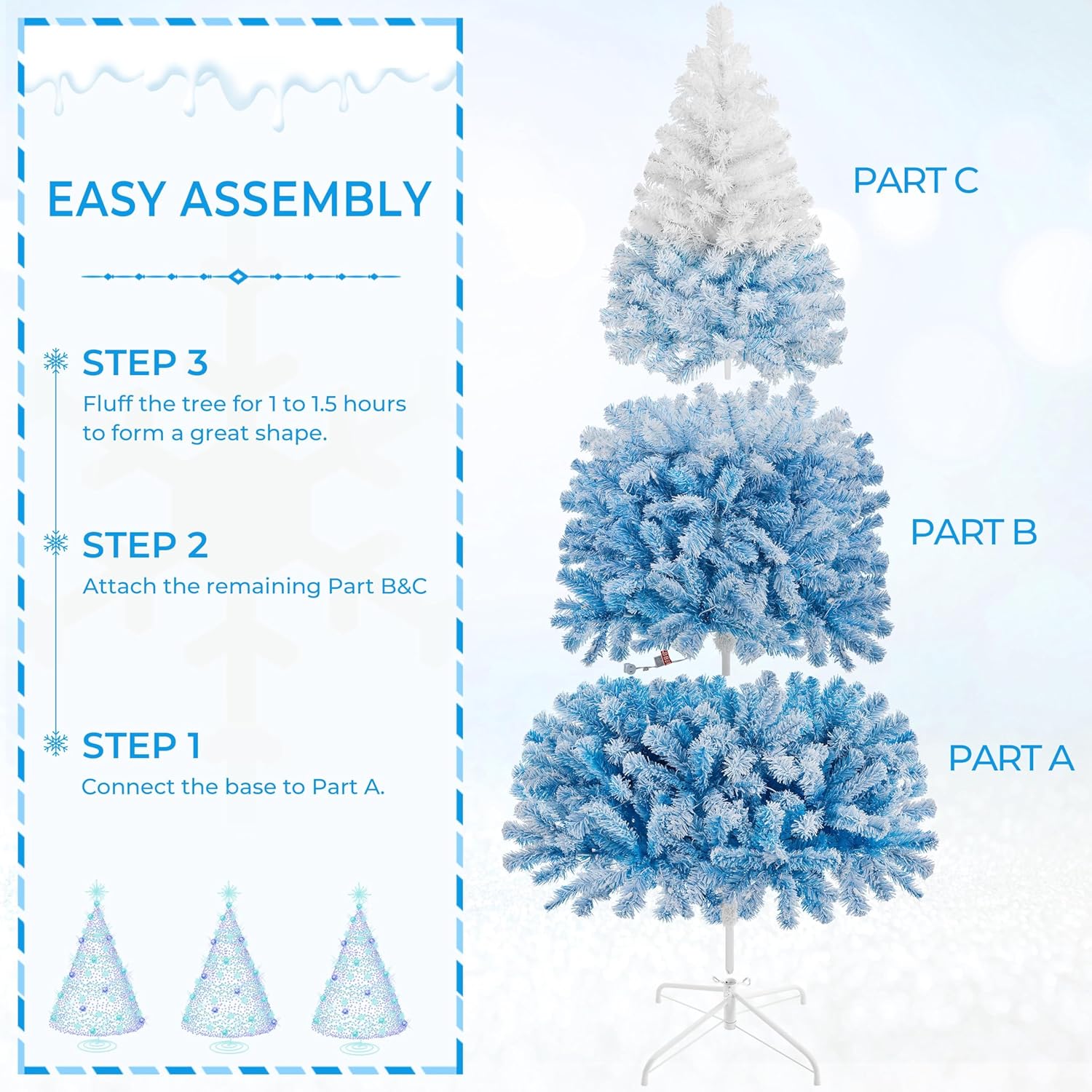 EASY ASSEMBLY

STEP 3
Fluff the tree for 1 to 1.5 hours to form a great shape.

STEP 2
Attach the remaining Part B&C

STEP 1
Connect the base to Part A.

PART C

PART B

PART A