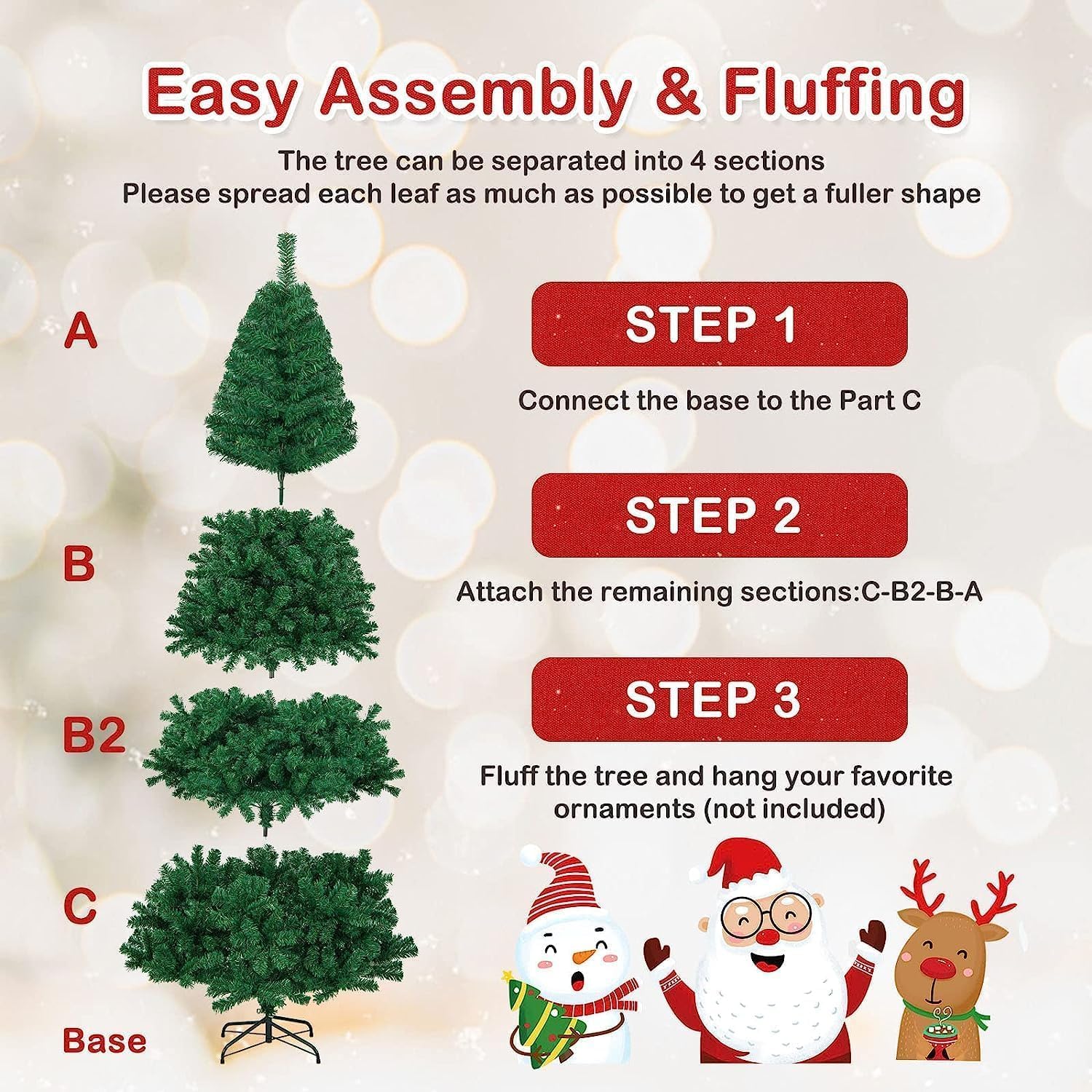 Easy Assembly & Fluffing

The tree can be separated into 4 sections
Please spread each leaf as much as possible to get a fuller shape

A

B

B2

C

Base

STEP 1

Connect the base to the Part C

STEP 2

Attach the remaining sections:C-B2-B-A

STEP 3

Fluff the tree and hang your favorite ornaments (not included)