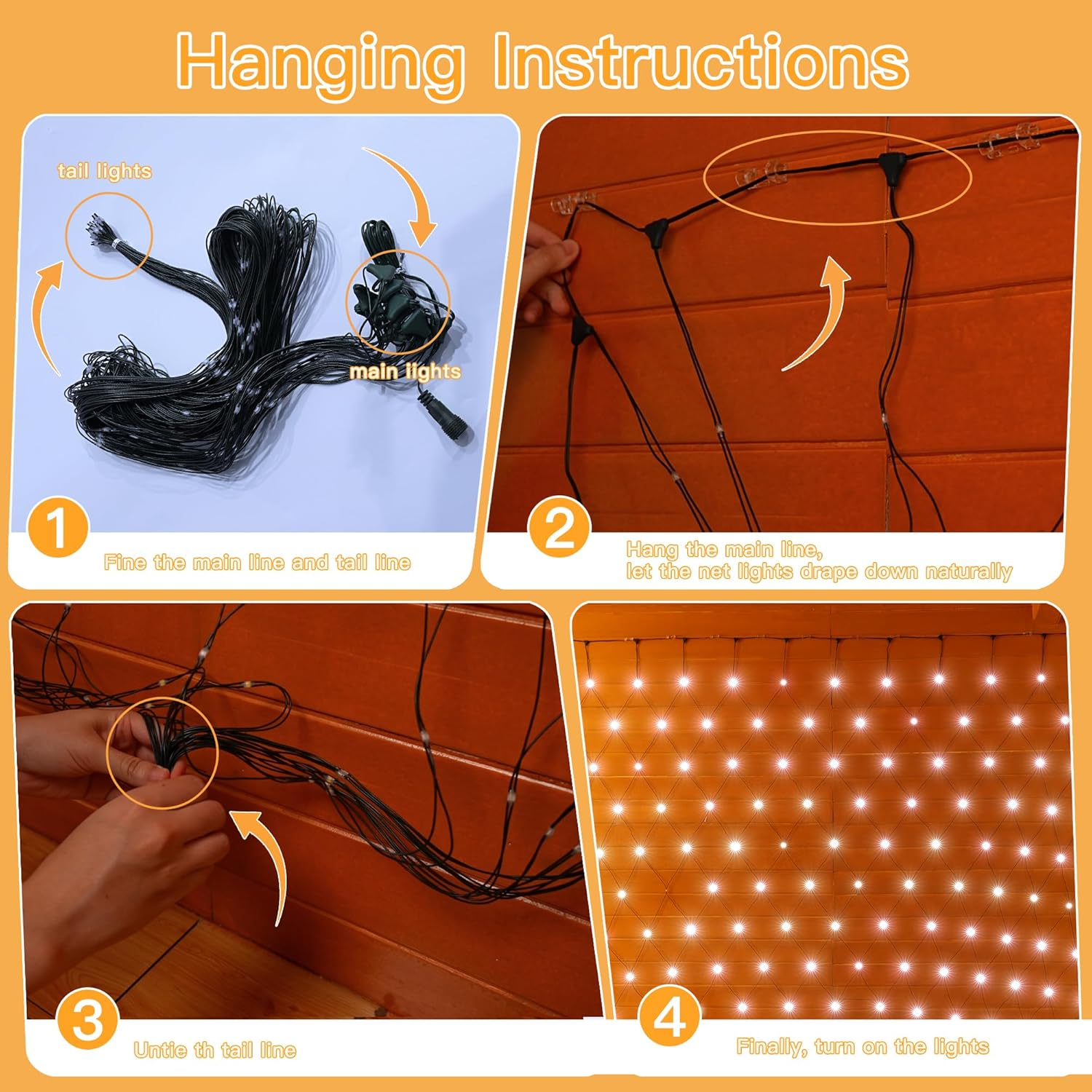 Hanging Instructions

tail lights

main lights

1

Fine the main line and tail line

2

Hang the main line,
let the net lights drape down naturally

3

Untie th tail line

4

Finally, turn on the lights