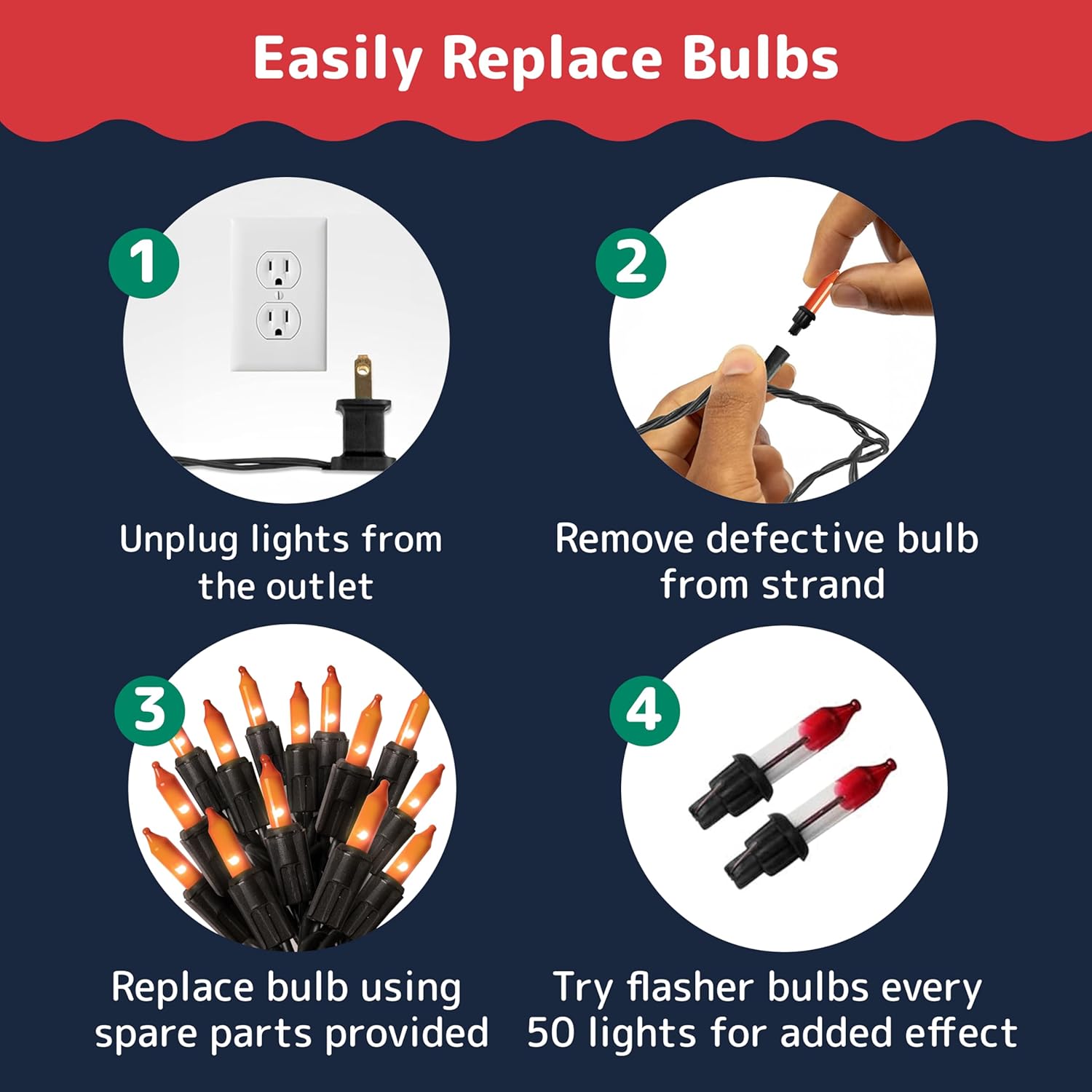 Easily Replace Bulbs

1

Unplug lights from the outlet

2

Remove defective bulb from strand

3

Replace bulb using spare parts provided

4

Try flasher bulbs every 50 lights for added effect