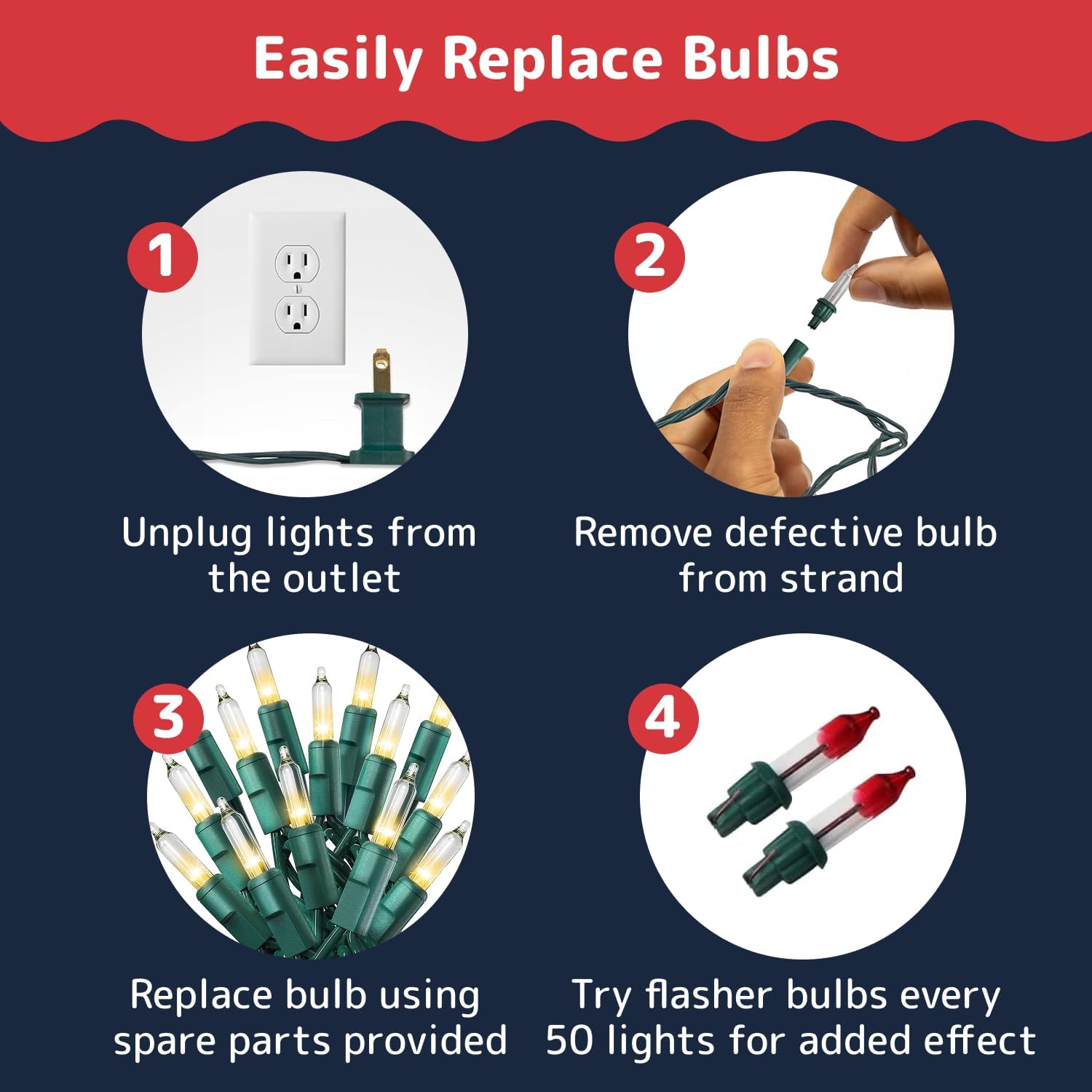 Easily Replace Bulbs

1

Unplug lights from the outlet

2

Remove defective bulb from strand

3

Replace bulb using spare parts provided

4

Try flasher bulbs every 50 lights for added effect