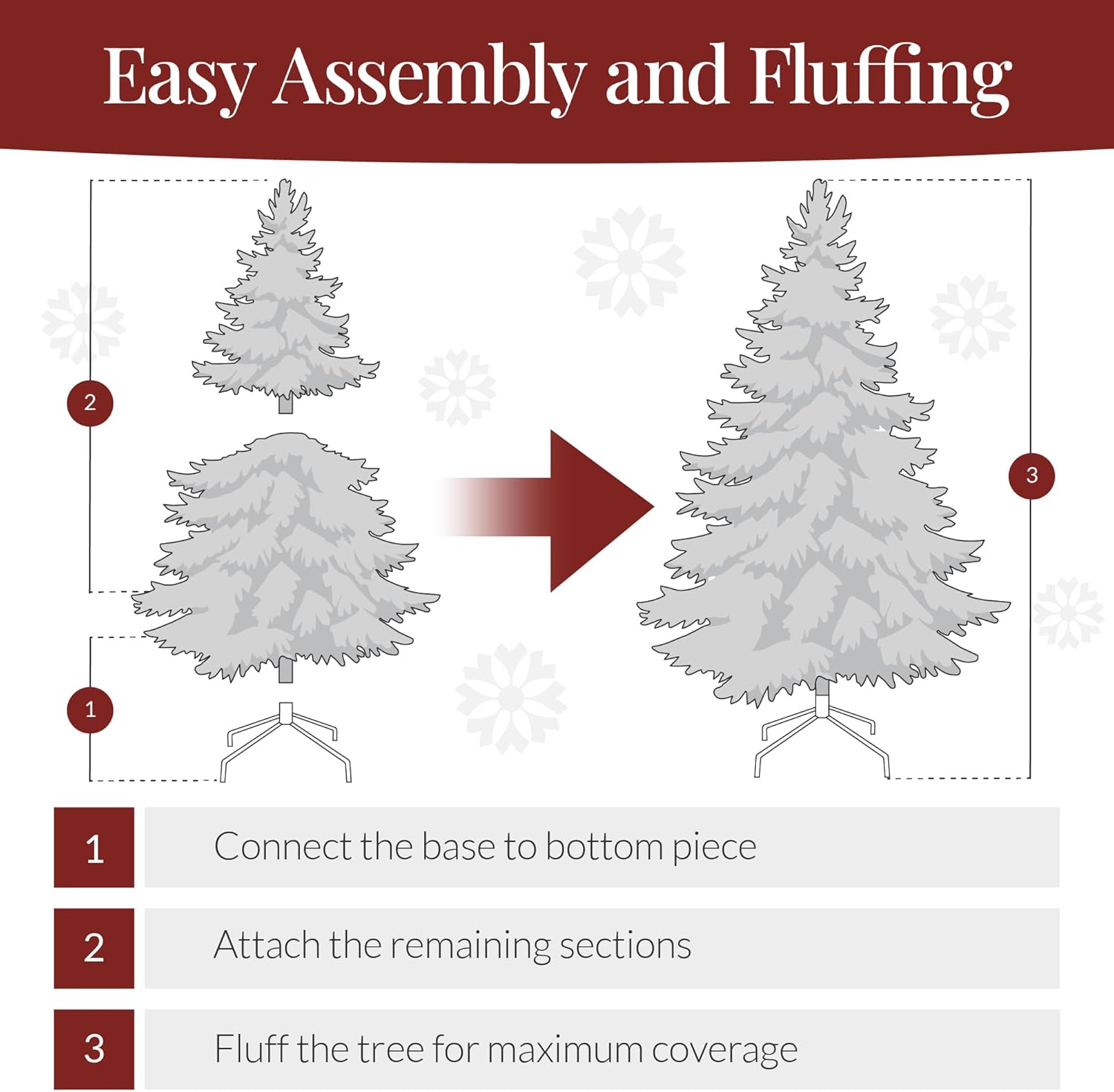 Easy Assembly and Fluffing

2

1

3

1 Connect the base to bottom piece

2 Attach the remaining sections

3 Fluff the tree for maximum coverage