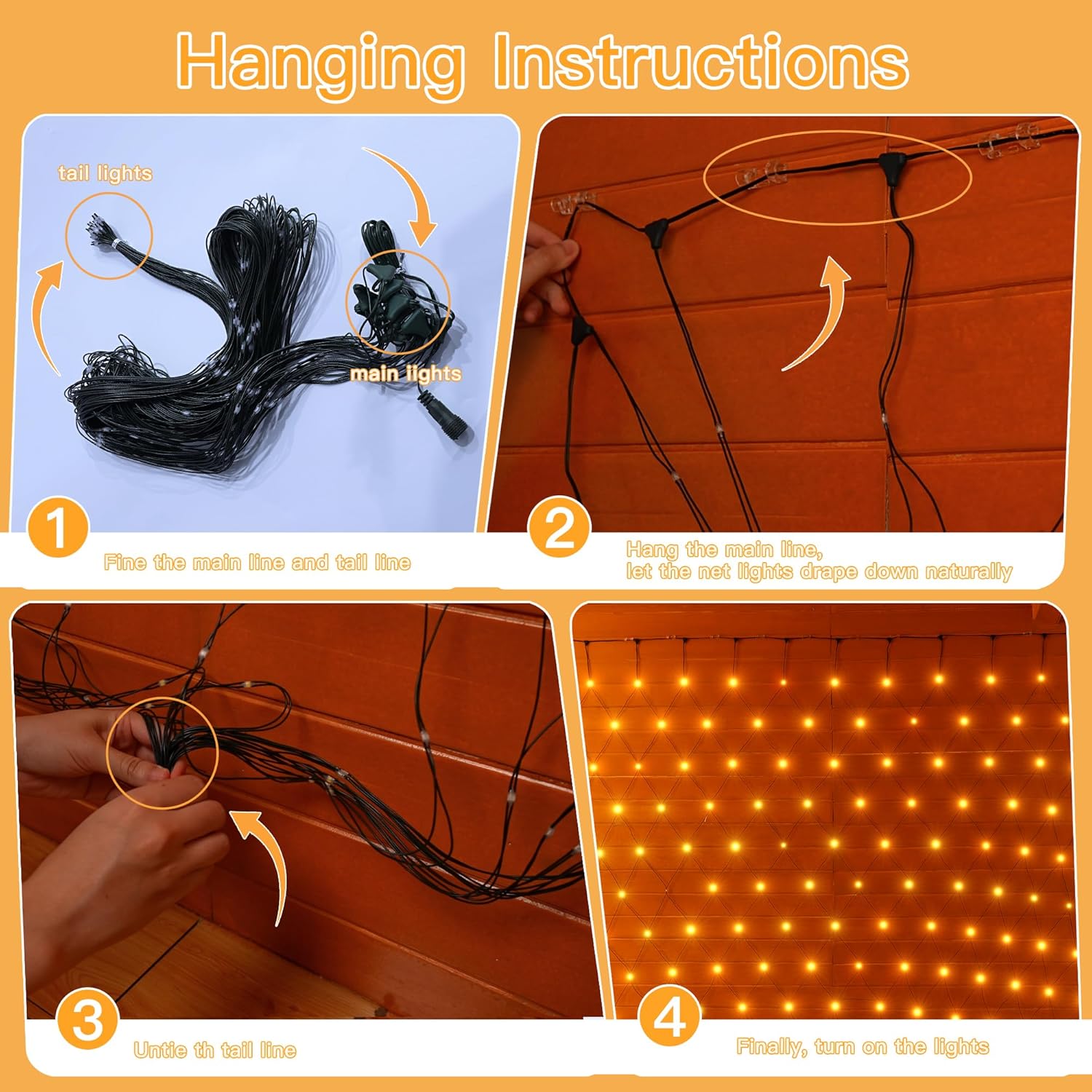 Hanging Instructions

tail lights

main lights

1

Fine the main line and tail line

2

Hang the main line, let the net lights drape down naturally

3

Untie th tail line

4

Finally, turn on the lights