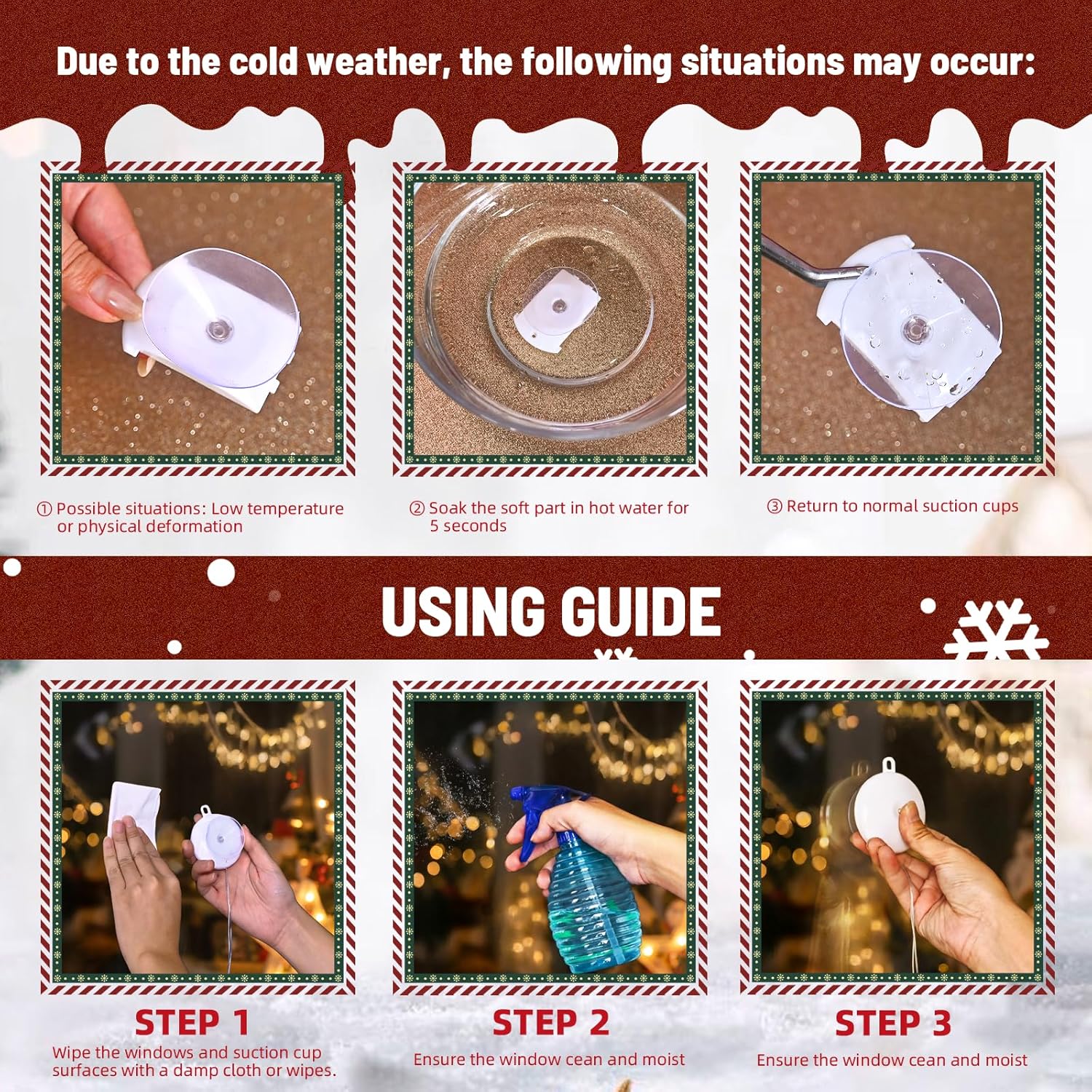 Due to the cold weather, the following situations may occur:

① Possible situations: Low temperature or physical deformation

② Soak the soft part in hot water for 5 seconds

③ Return to normal suction cups

USING GUIDE

STEP 1
Wipe the windows and suction cup surfaces with a damp cloth or wipes.

STEP 2
Ensure the window cean and moist

STEP 3
Ensure the window cean and moist