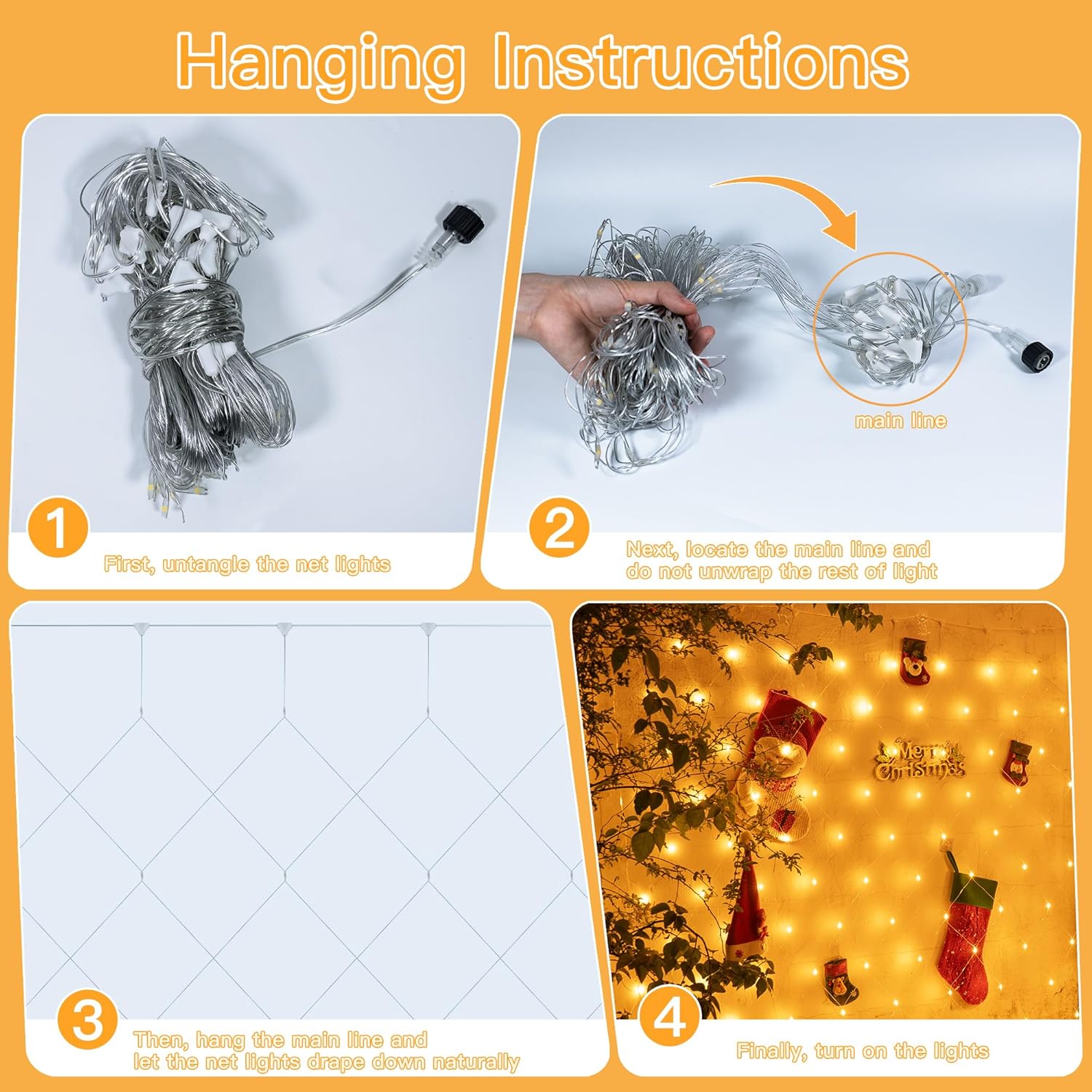 Hanging Instructions

1

First, untangle the net lights

main line

2

Next, locate the main line and do not unwrap the rest of light

3

Then, hang the main line and let the net lights drape down naturally

Merry Christmas

4

Finally, turn on the lights