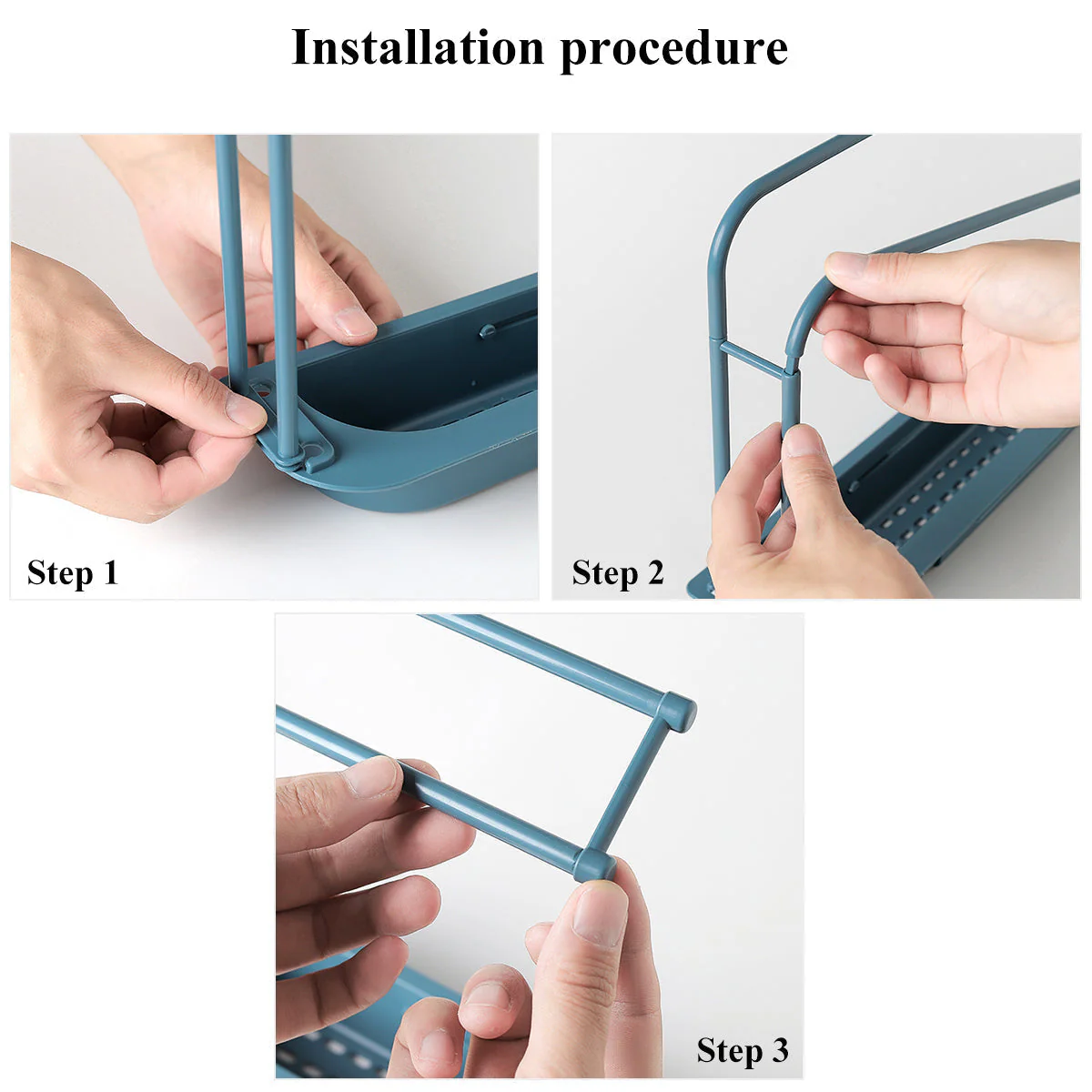 Installation procedure

Step 1

Step 2

Step 3