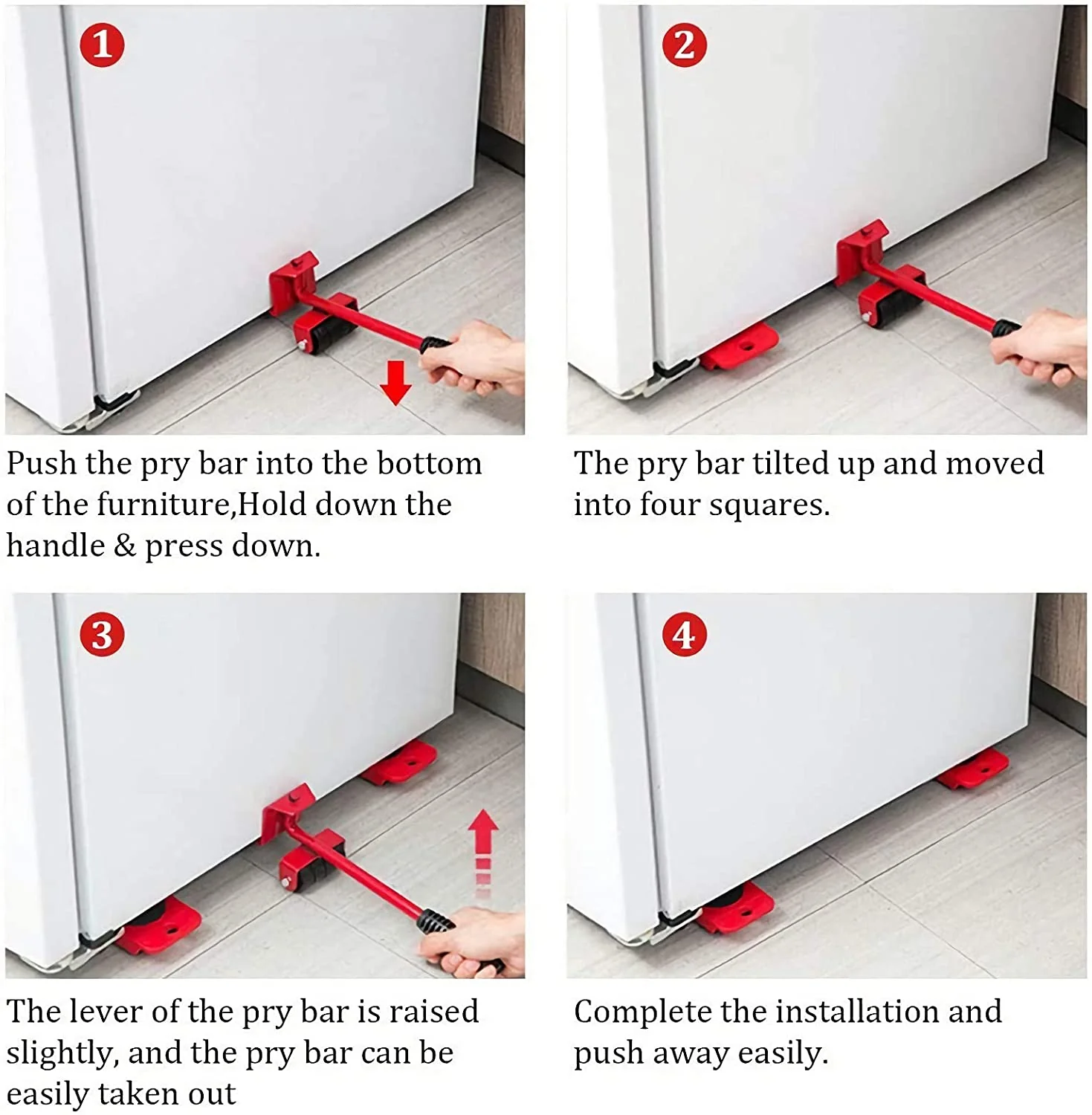 1

Push the pry bar into the bottom of the furniture,Hold down the handle & press down.

2

The pry bar tilted up and moved into four squares.

3

The lever of the pry bar is raised slightly, and the pry bar can be easily taken out

4

Complete the installation and push away easily.