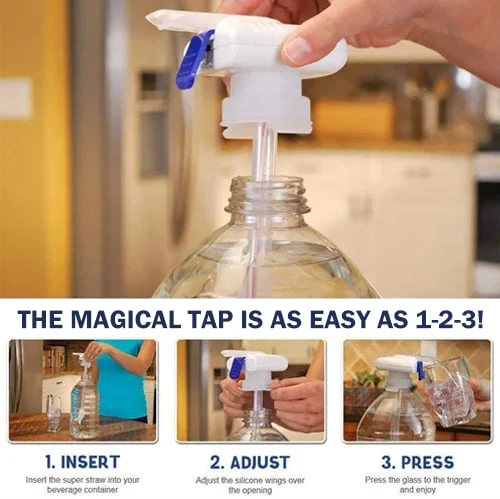 THE MAGICAL TAP IS AS EASY AS 1-2-3!

1. INSERT
Insert the super straw into your beverage container

2. ADJUST
Adjust the silicone wings over the opening

3. PRESS
Press the glass to the trigger and enjoy