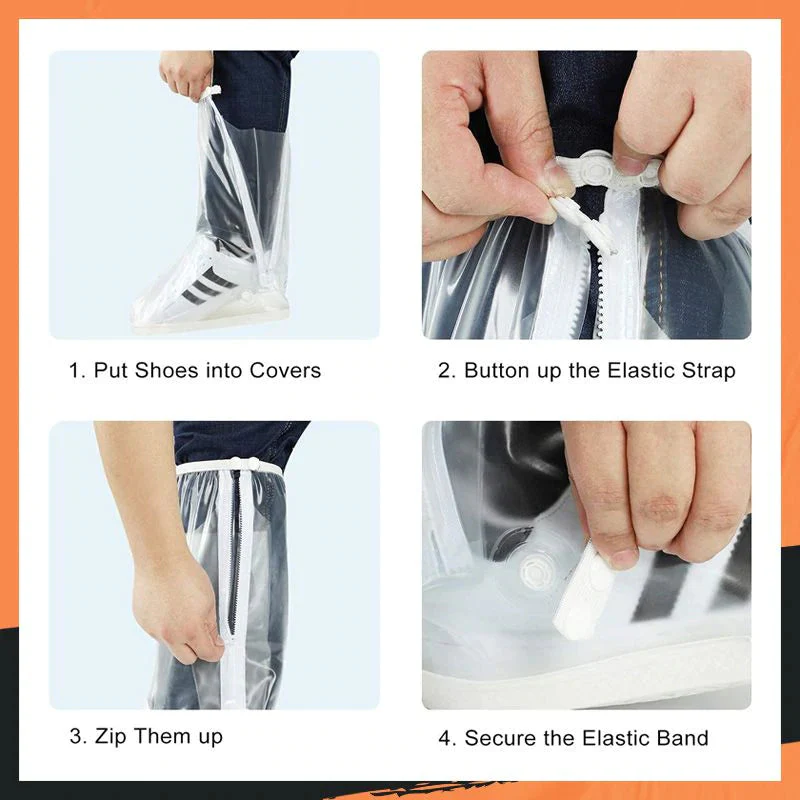 1. Put Shoes into Covers

2. Button up the Elastic Strap

3. Zip Them up

4. Secure the Elastic Band