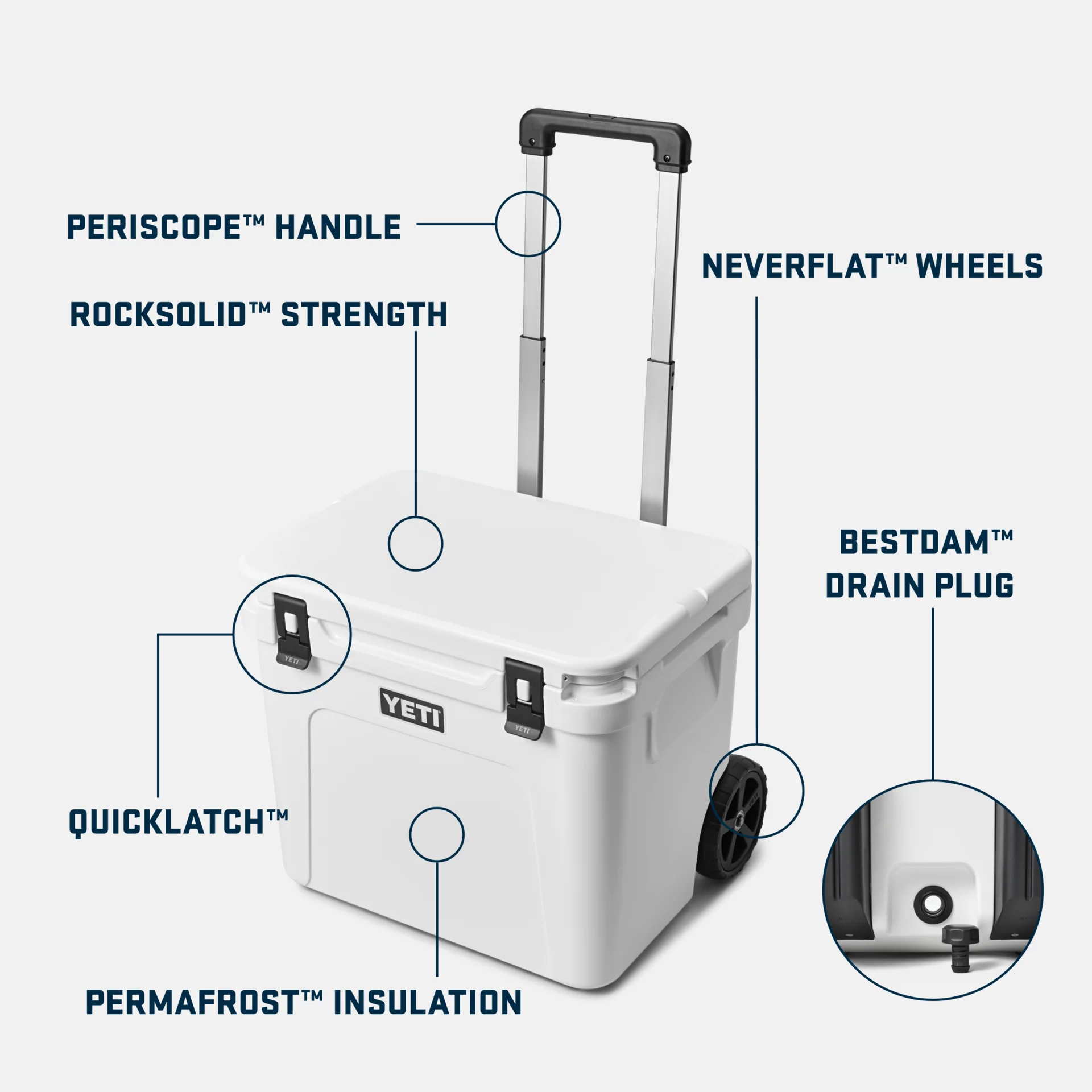 PERISCOPE™ HANDLE

ROCKSOLID™ STRENGTH

NEVERFLAT™ WHEELS

BESTDAM™ DRAIN PLUG

YETI

YETI

YETI

QUICKLATCH™

PERMAFROST™ INSULATION