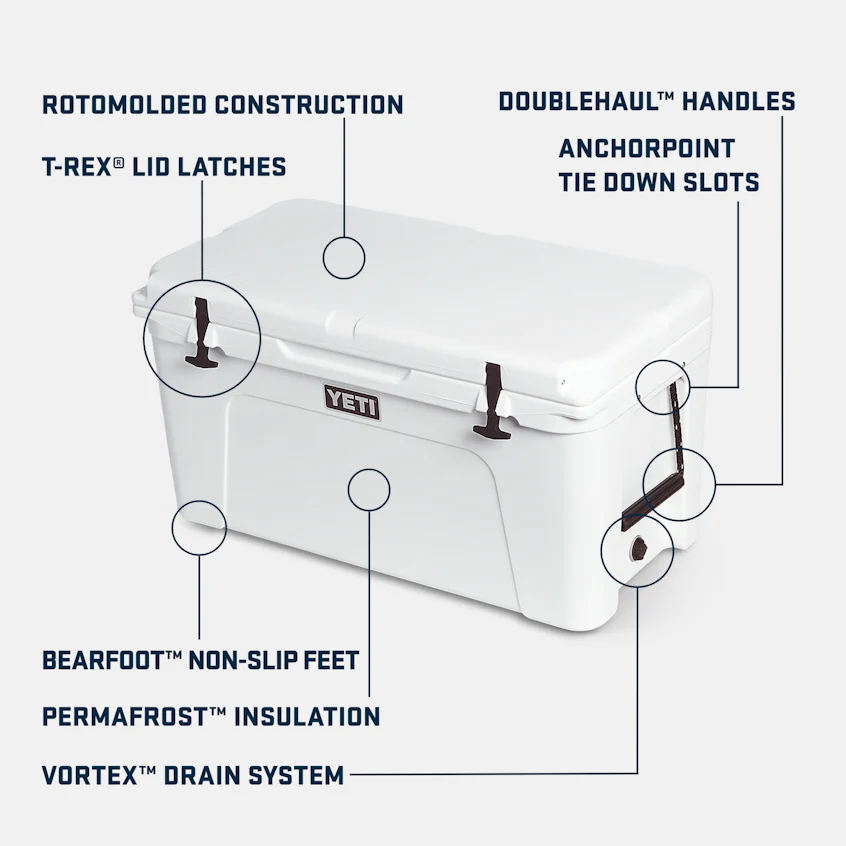 ROTOMOLDED CONSTRUCTION

T-REX® LID LATCHES

DOUBLEHAUL™ HANDLES

ANCHORPOINT TIE DOWN SLOTS

YETI

BEARFOOT™ NON-SLIP FEET

PERMAFROST™ INSULATION

VORTEX™ DRAIN SYSTEM