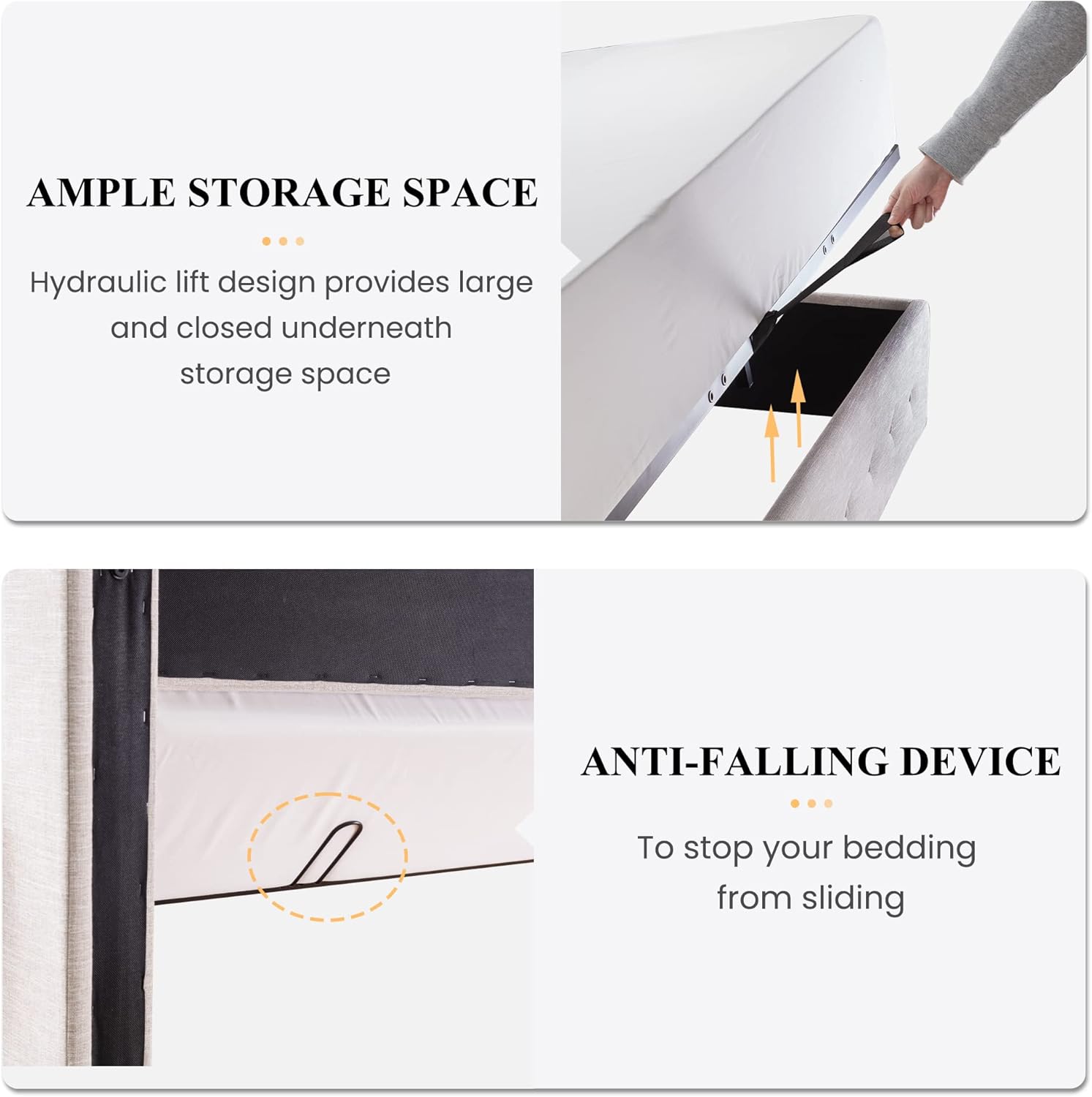 AMPLE STORAGE SPACE

Hydraulic lift design provides large and closed underneath storage space

ANTI-FALLING DEVICE

To stop your bedding from sliding