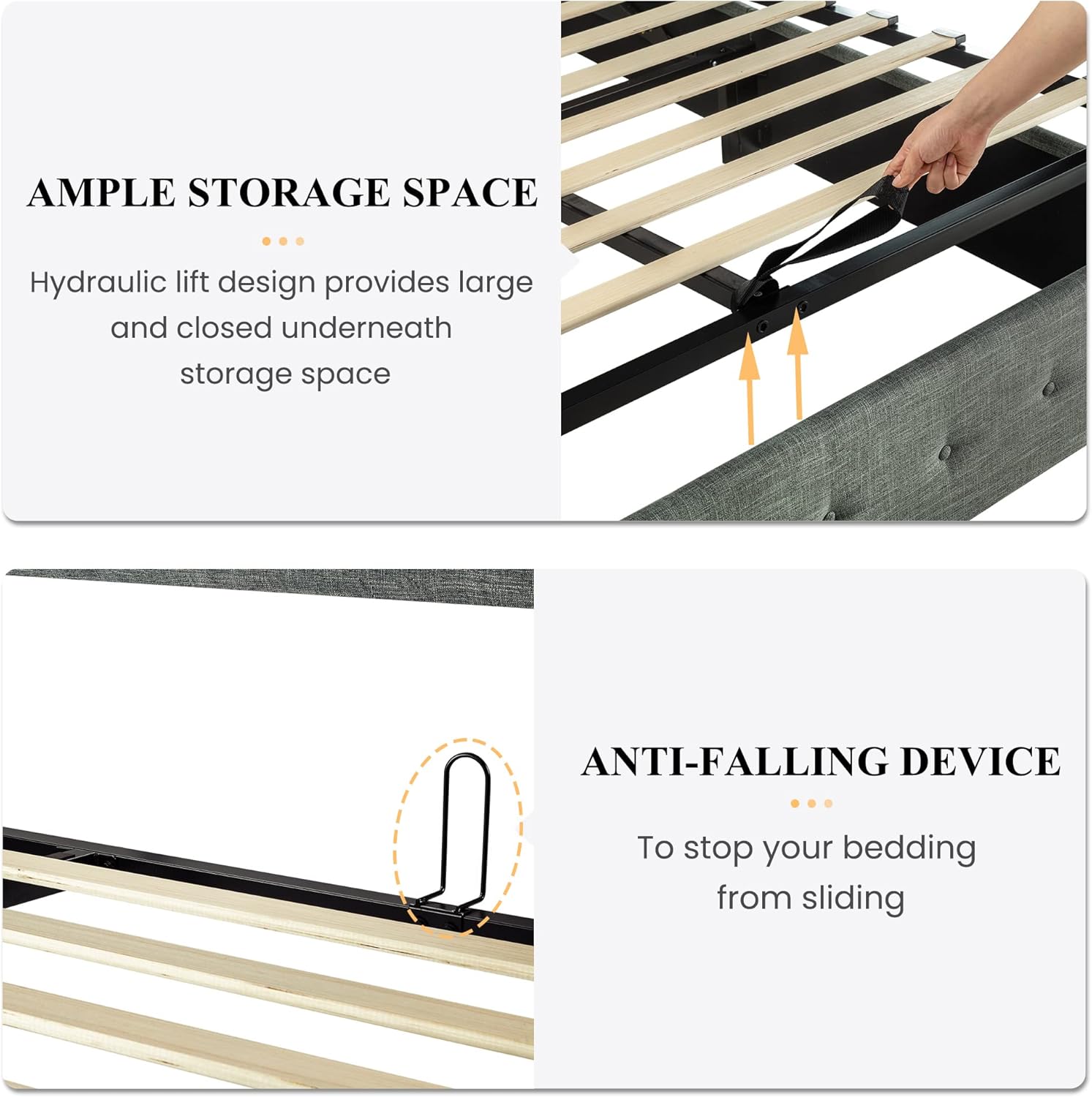 AMPLE STORAGE SPACE

Hydraulic lift design provides large and closed underneath storage space

ANTI-FALLING DEVICE

To stop your bedding from sliding