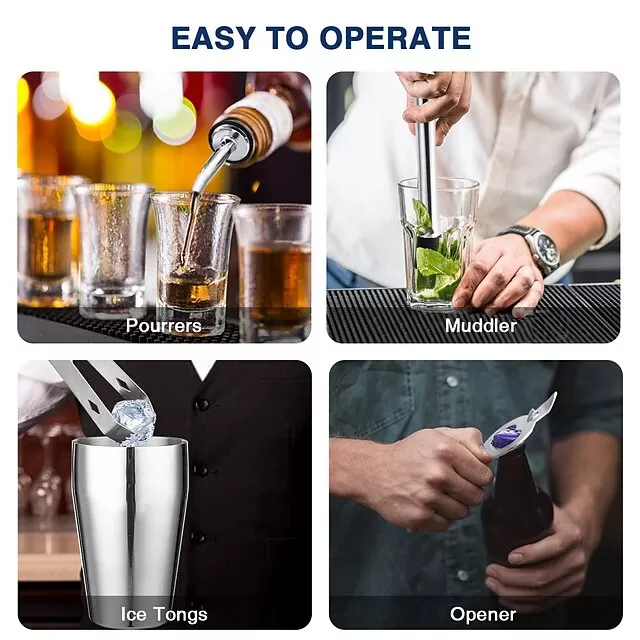 EASY TO OPERATE

Pourrers

Muddler

Ice Tongs

Opener