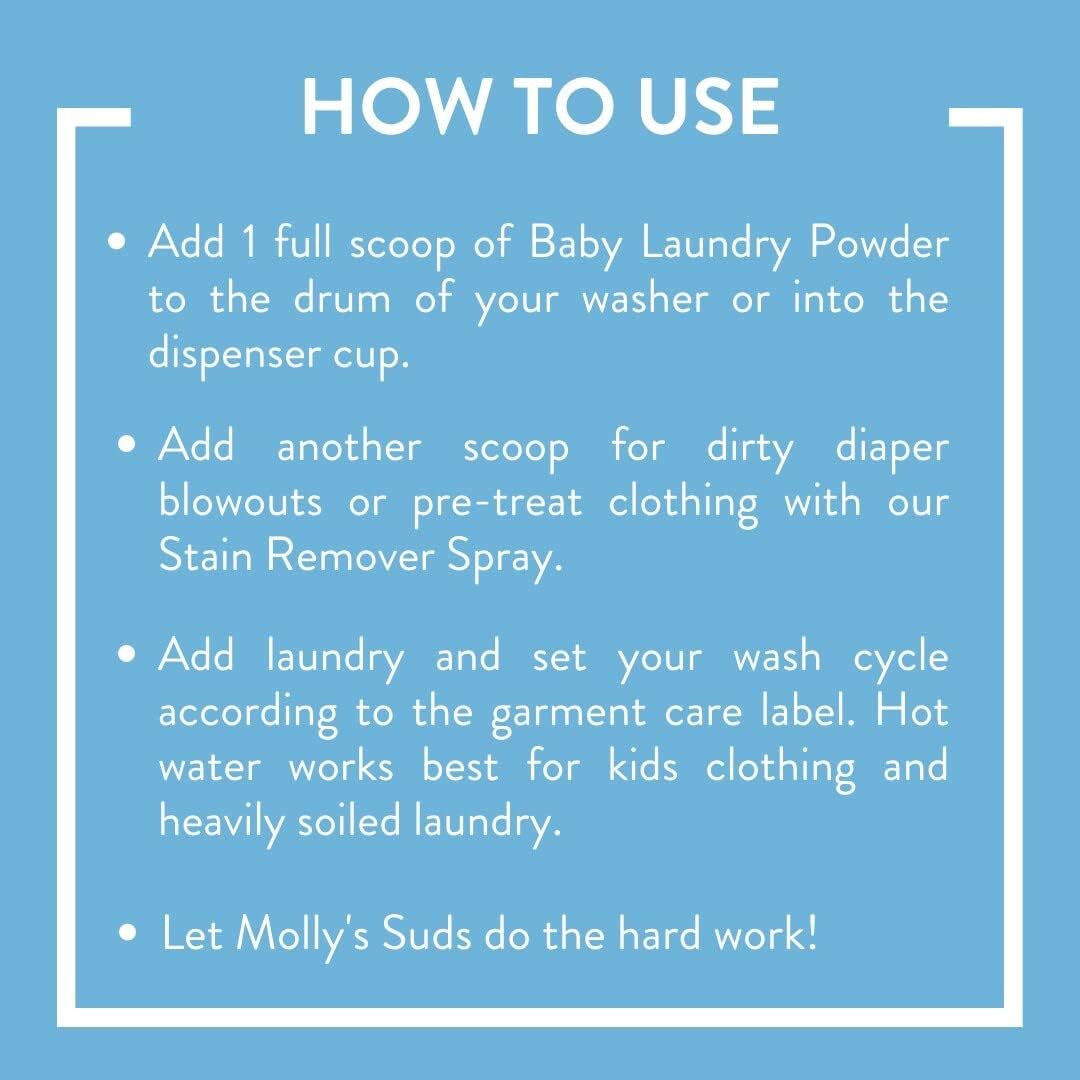 HOW TO USE

• Add 1 full scoop of Baby Laundry Powder to the drum of your washer or into the dispenser cup.

• Add another scoop for dirty diaper blowouts or pre-treat clothing with our Stain Remover Spray.

• Add laundry and set your wash cycle according to the garment care label. Hot water works best for kids clothing and heavily soiled laundry.

• Let Molly's Suds do the hard work!